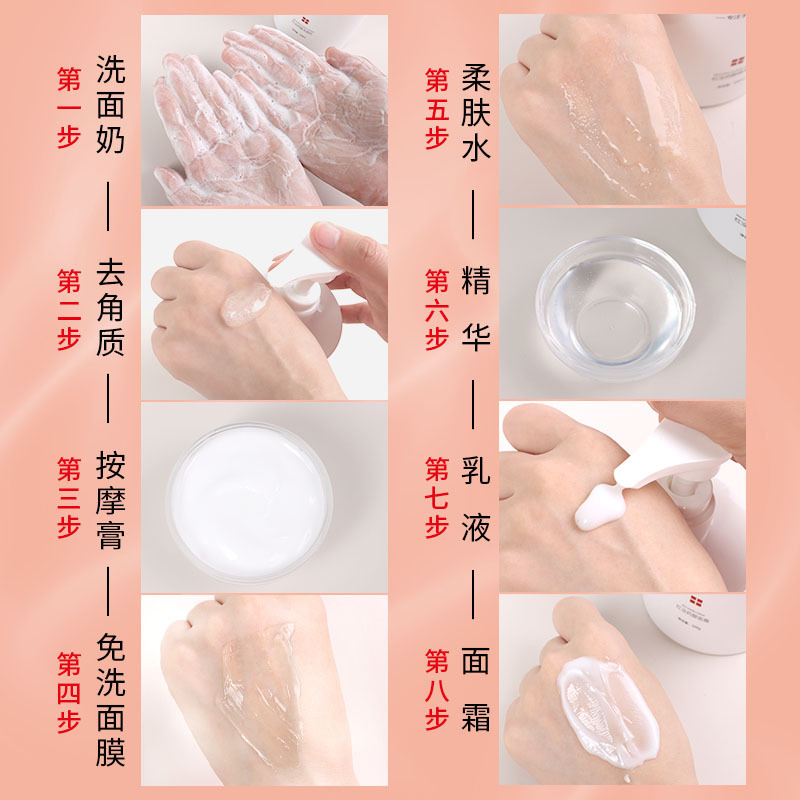 第一步 洗面奶

第二步 去角质

第三步 按摩膏

第四步 免洗面膜

第五步 柔肤水

第六步 精华

第七步 乳液

第八步 面霜