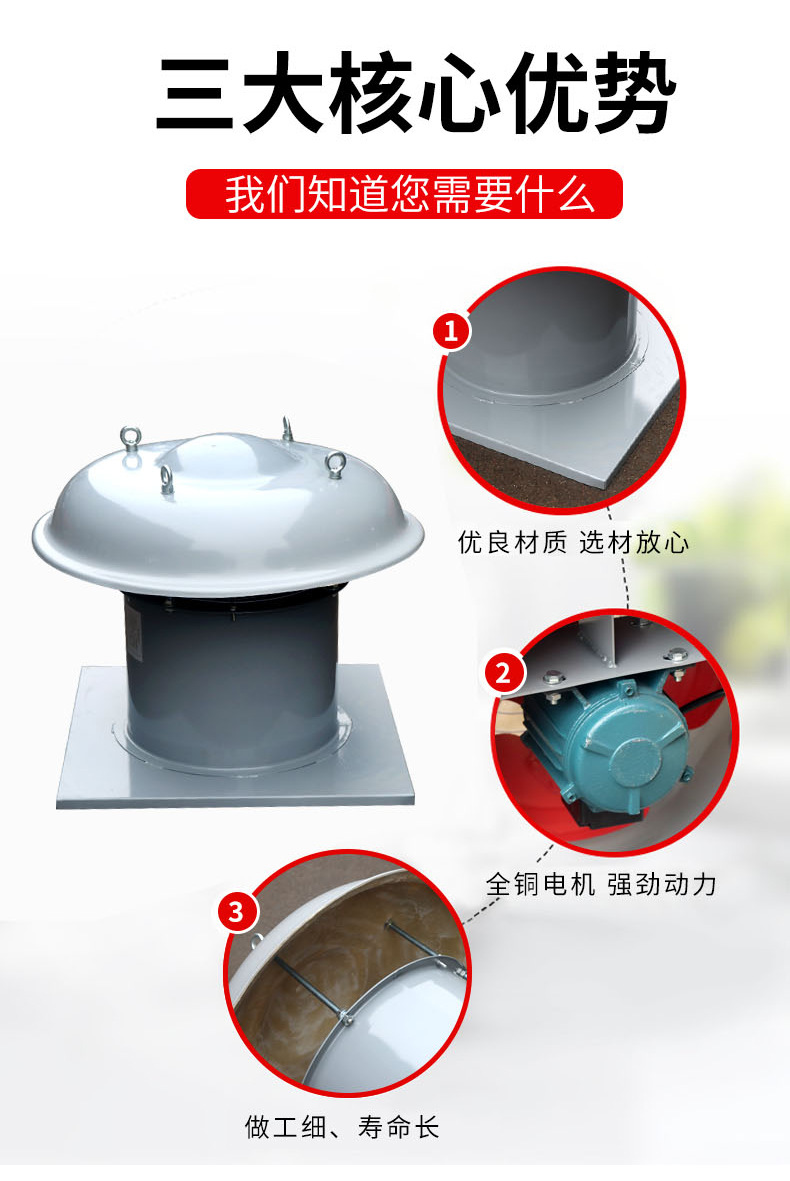 三大核心优势

我们知道您需要什么

1

优良材质 选材放心

2

全铜电机 强劲动力

3

做工细、寿命长