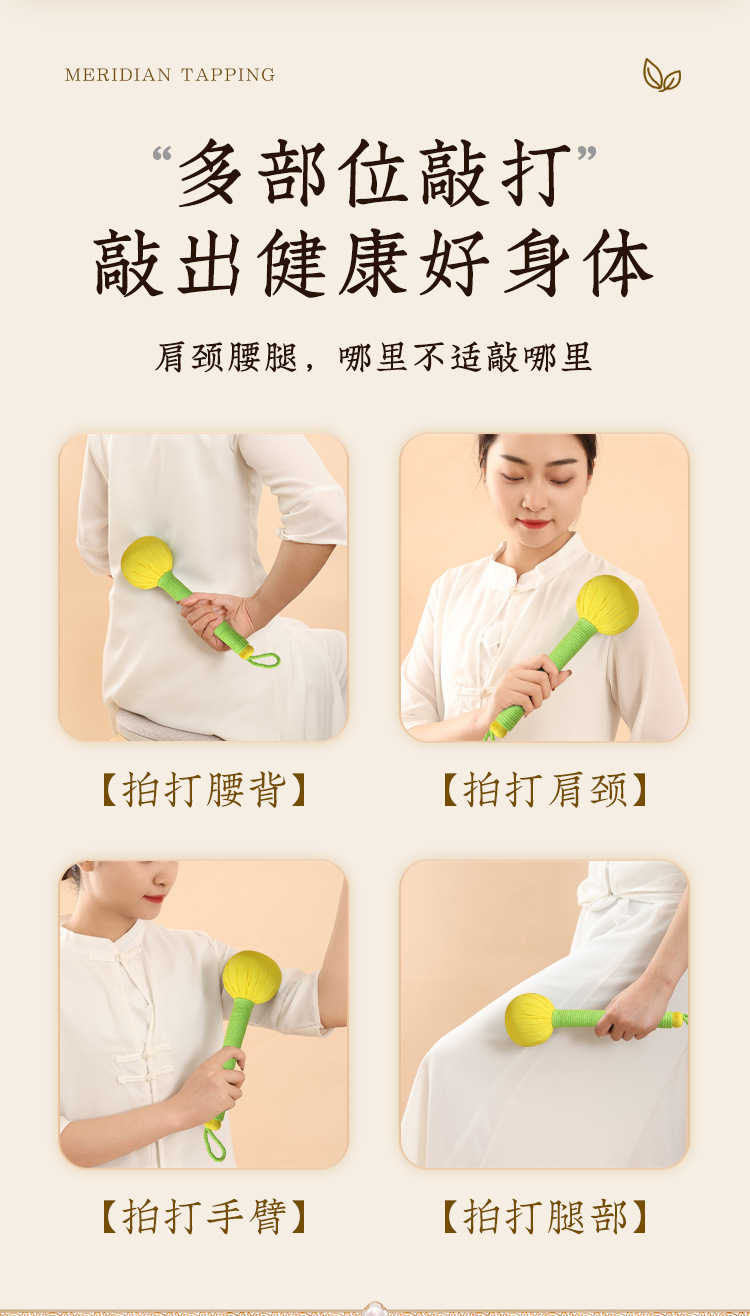 MERIDIAN TAPPING

“多部位敲打”
敲出健康好身体

肩颈腰腿，哪里不适敲哪里

【拍打腰背】

【拍打肩颈】

【拍打手臂】

【拍打腿部】