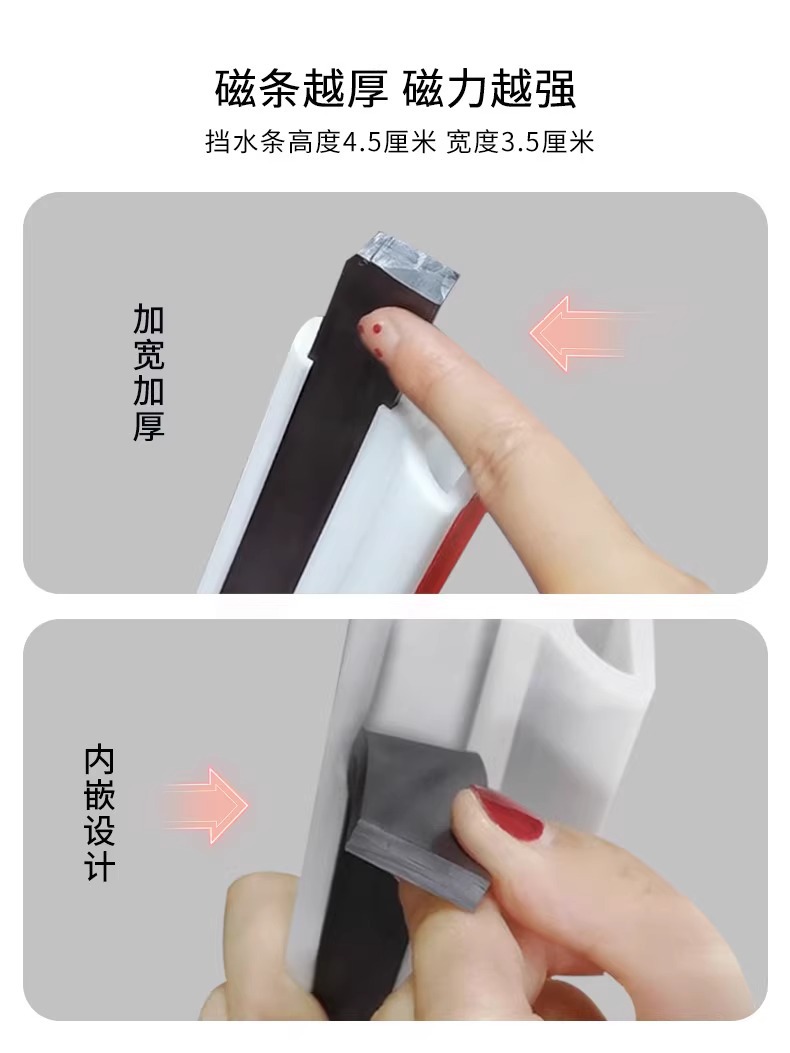 磁条越厚 磁力越强

挡水条高度4.5厘米 宽度3.5厘米

加宽加厚

内嵌设计