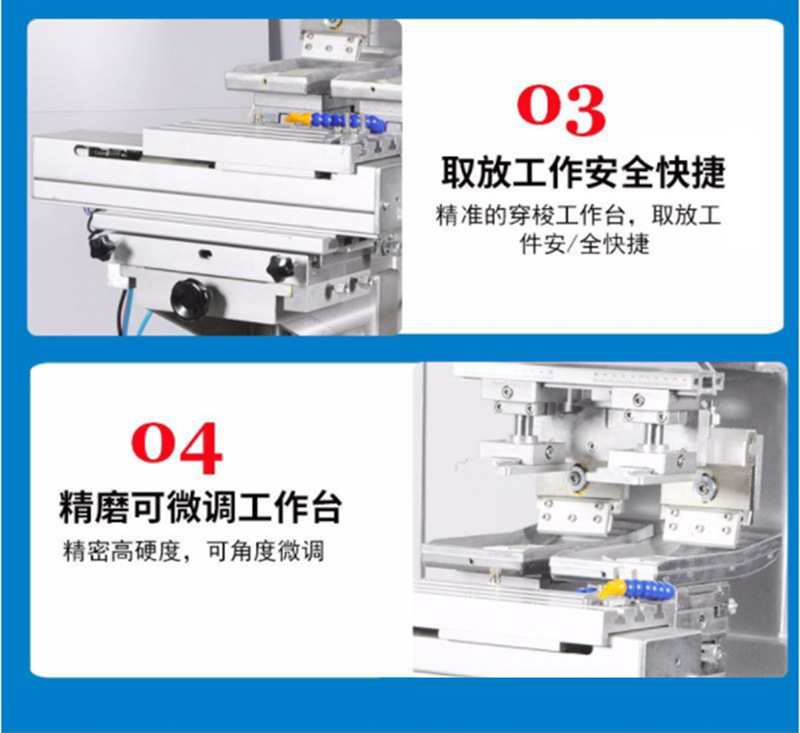 03

取放工作安全快捷

精准的穿梭工作台，取放工件安/全快捷

04

精磨可微调工作台

精密高硬度，可角度微调