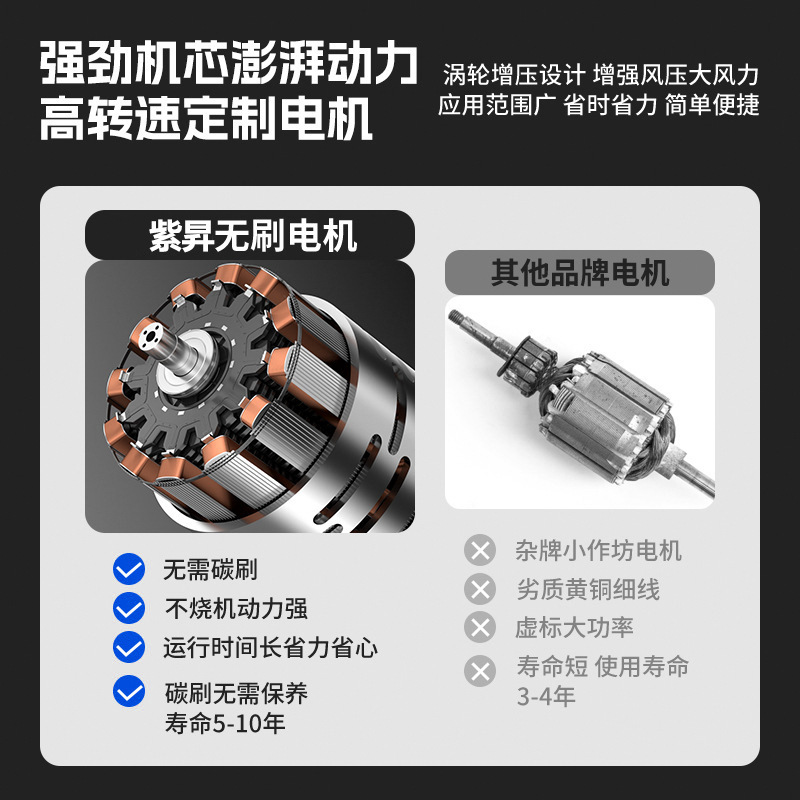 强劲机芯澎湃动力
高转速定制电机

涡轮增压设计 增强风压大风力
应用范围广 省时省力 简单便捷

紫昇无刷电机

无需碳刷
不烧机动力强
运行时间长省力省心
碳刷无需保养
寿命5-10年

其他品牌电机

杂牌小作坊电机
劣质黄铜细线
虚标大功率
寿命短 使用寿命
3-4年