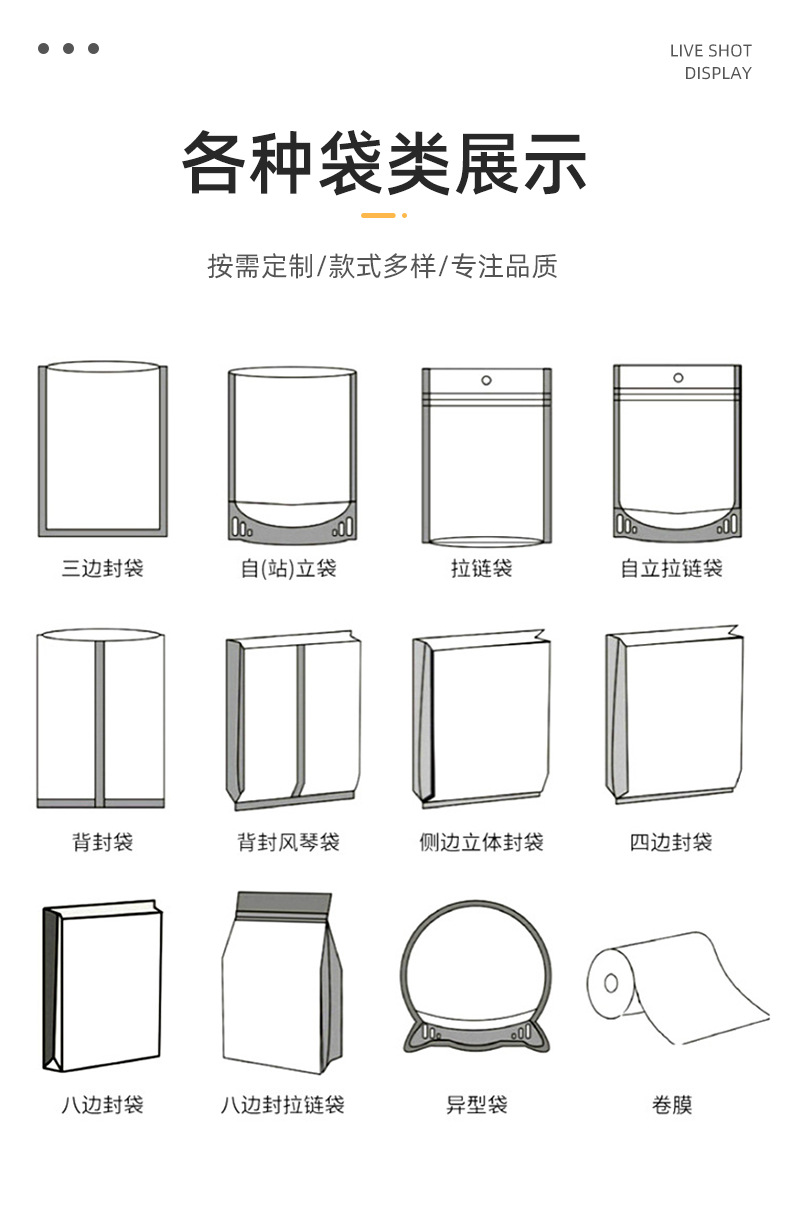 LIVE SHOT
DISPLAY

各种袋类展示

按需定制/款式多样/专注品质

三边封袋

自(站)立袋

拉链袋

自立拉链袋

背封袋

背封风琴袋

侧边立体封袋

四边封袋

八边封袋

八边封拉链袋

异型袋

卷膜