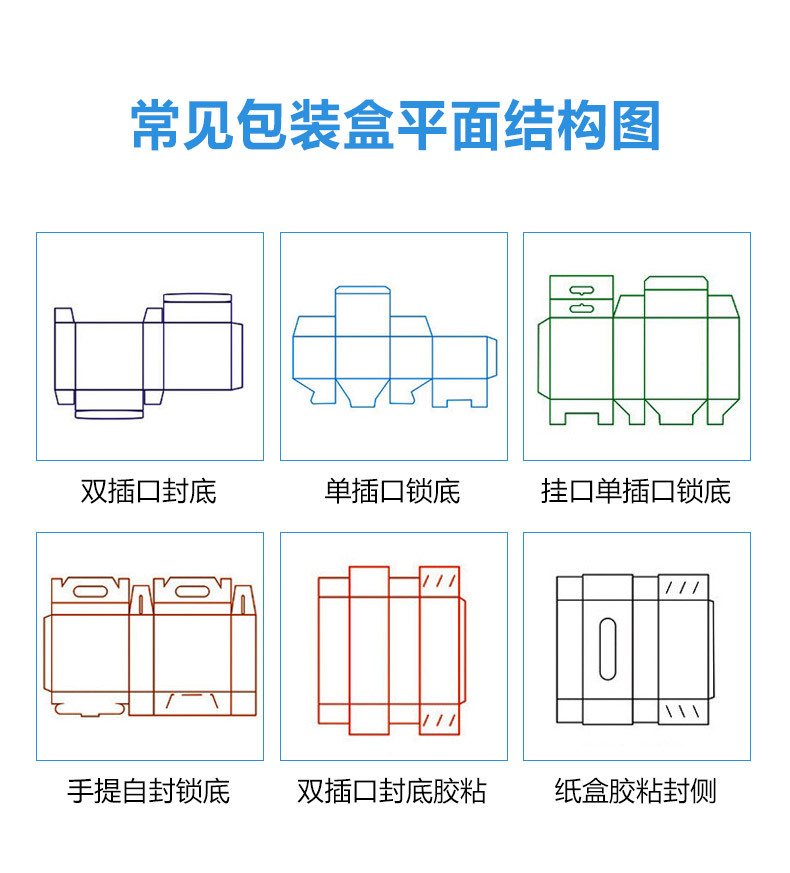 常见包装盒平面结构图

双插口封底

单插口锁底

挂口单插口锁底

手提自封锁底

双插口封底胶粘

纸盒胶粘封侧