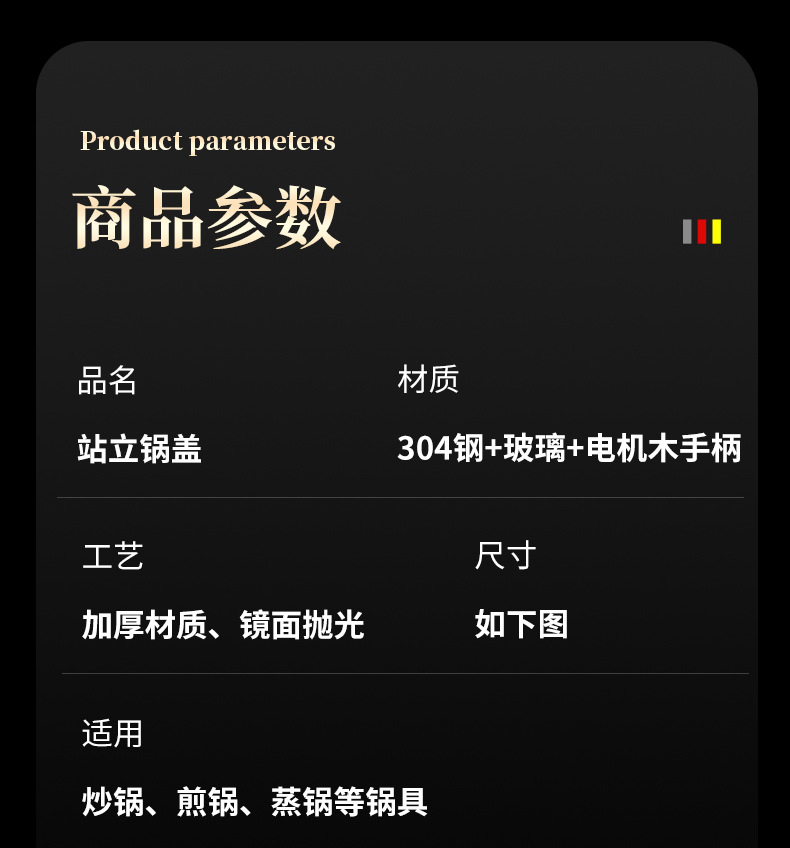 Product parameters

商品参数

品名
站立锅盖

材质
304钢+玻璃+电机木手柄

工艺
加厚材质、镜面抛光

尺寸
如下图

适用
炒锅、煎锅、蒸锅等锅具