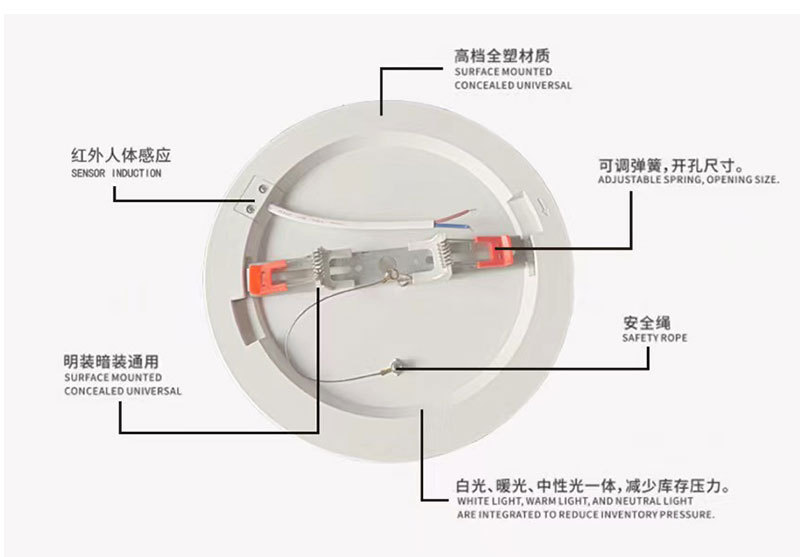 高档全塑材质
SURFACE MOUNTED
CONCEALED UNIVERSAL

红外人体感应
SENSOR INDUCTION

可调弹簧，开孔尺寸。
ADJUSTABLE SPRING, OPENING SIZE.

安全绳
SAFETY ROPE

明装暗装通用
SURFACE MOUNTED
CONCEALED UNIVERSAL

白光、暖光、中性光一体，减少库存压力。
WHITE LIGHT, WARM LIGHT, AND NEUTRAL LIGHT
ARE INTEGRATED TO REDUCE INVENTORY PRESSURE.