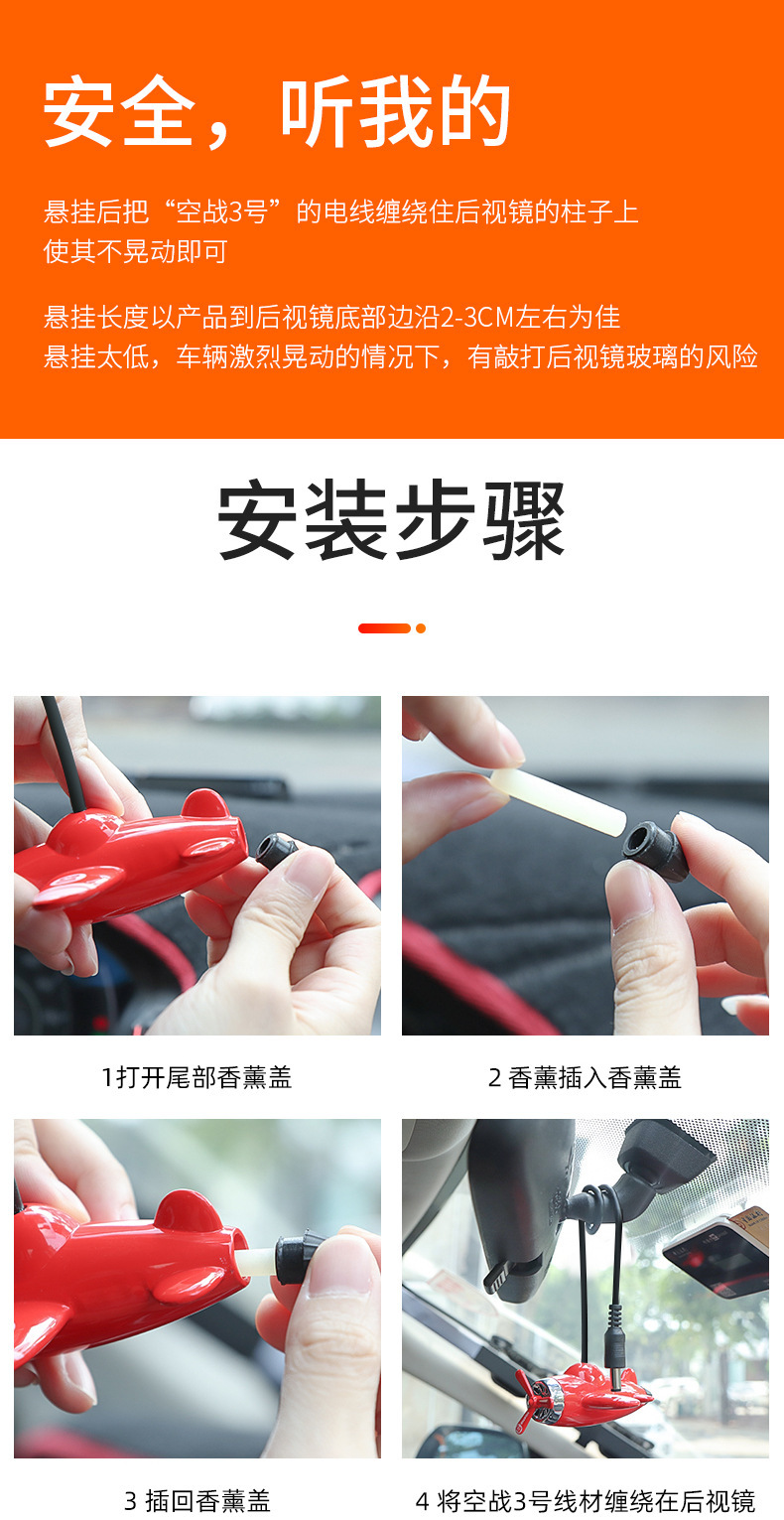 安全，听我的

悬挂后把“空战3号”的电线缠绕住后视镜的柱子上
使其不晃动即可

悬挂长度以产品到后视镜底部边沿2-3CM左右为佳
悬挂太低，车辆激烈晃动的情况下，有敲打后视镜玻璃的风险

安装步骤

1打开尾部香薰盖

2 香薰插入香薰盖

3 插回香薰盖

4 将空战3号线材缠绕在后视镜