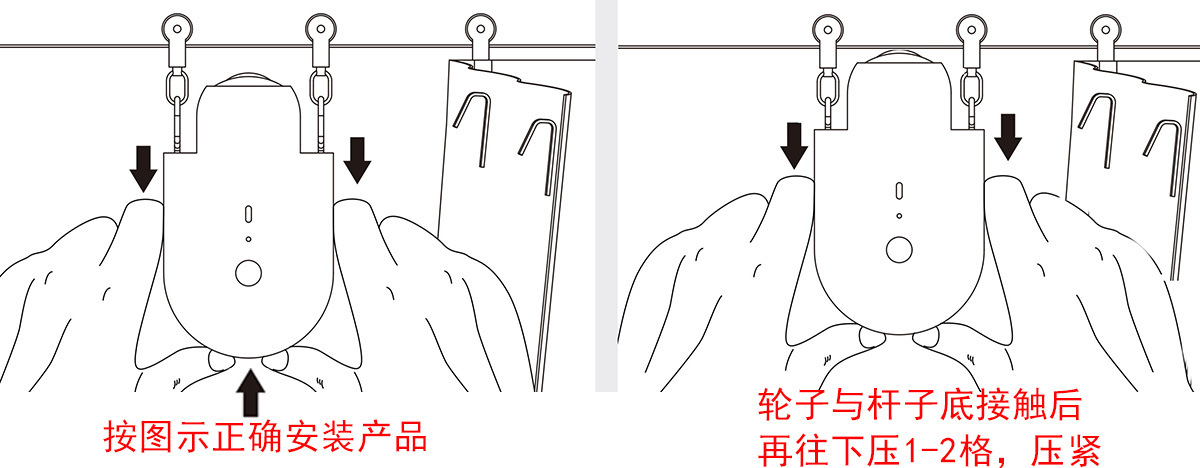 按图示正确安装产品

轮子与杆子底接触后
再往下压1-2格，压紧