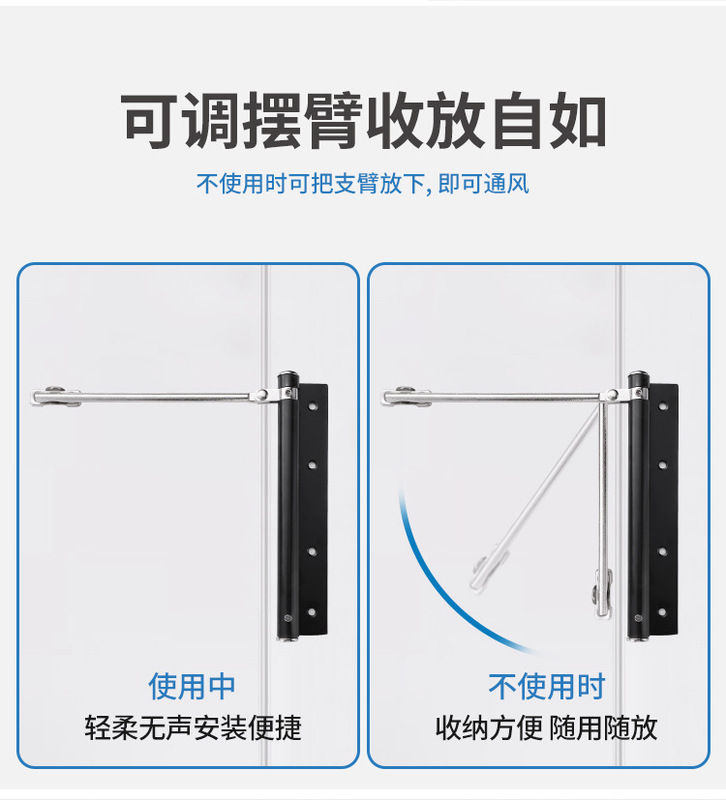 可调摆臂收放自如

不使用时可把支臂放下, 即可通风

使用中

轻柔无声安装便捷

不使用时

收纳方便 随用随放