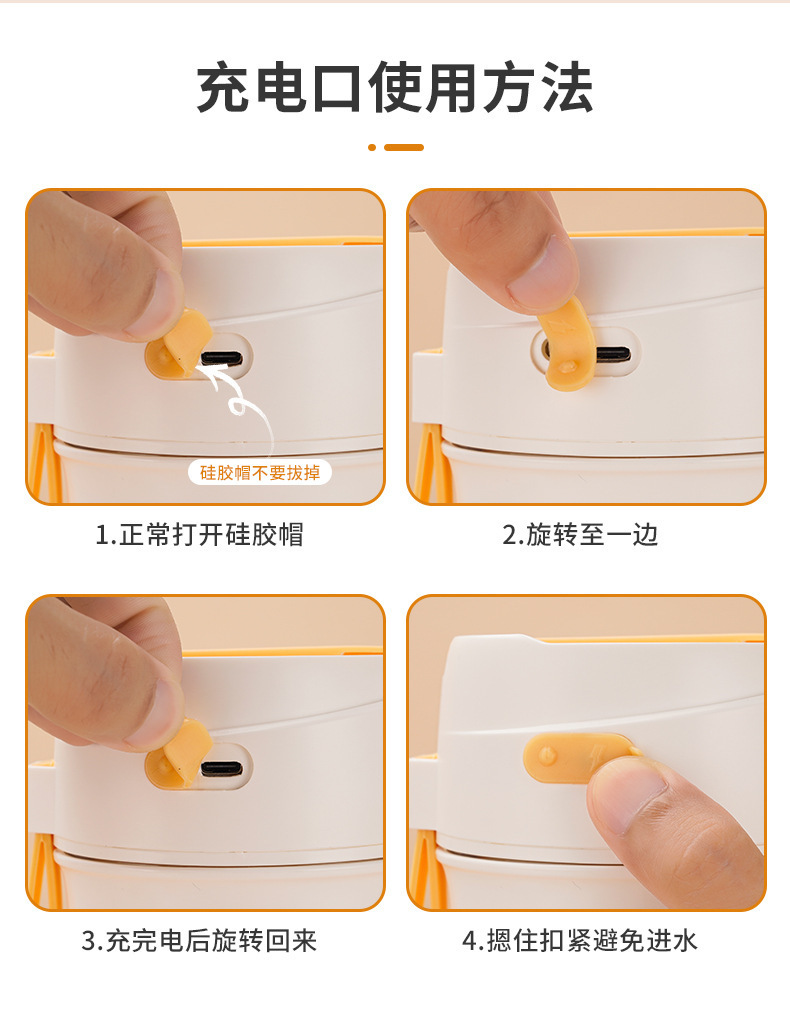 充电口使用方法

硅胶帽不要拔掉

1.正常打开硅胶帽

2.旋转至一边

3.充完电后旋转回来

4.摁住扣紧避免进水