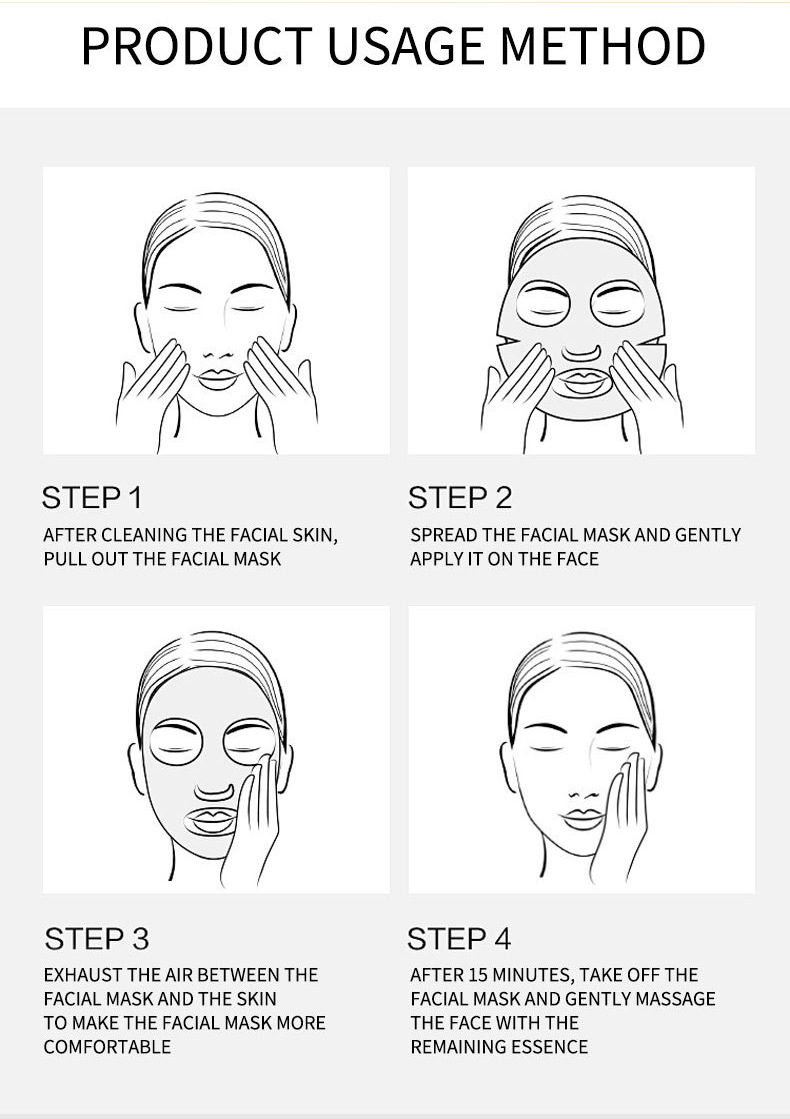 PRODUCT USAGE METHOD

STEP 1

AFTER CLEANING THE FACIAL SKIN, PULL OUT THE FACIAL MASK

STEP 2

SPREAD THE FACIAL MASK AND GENTLY APPLY IT ON THE FACE

STEP 3

EXHAUST THE AIR BETWEEN THE FACIAL MASK AND THE SKIN TO MAKE THE FACIAL MASK MORE COMFORTABLE

STEP 4

AFTER 15 MINUTES, TAKE OFF THE FACIAL MASK AND GENTLY MASSAGE THE FACE WITH THE REMAINING ESSENCE