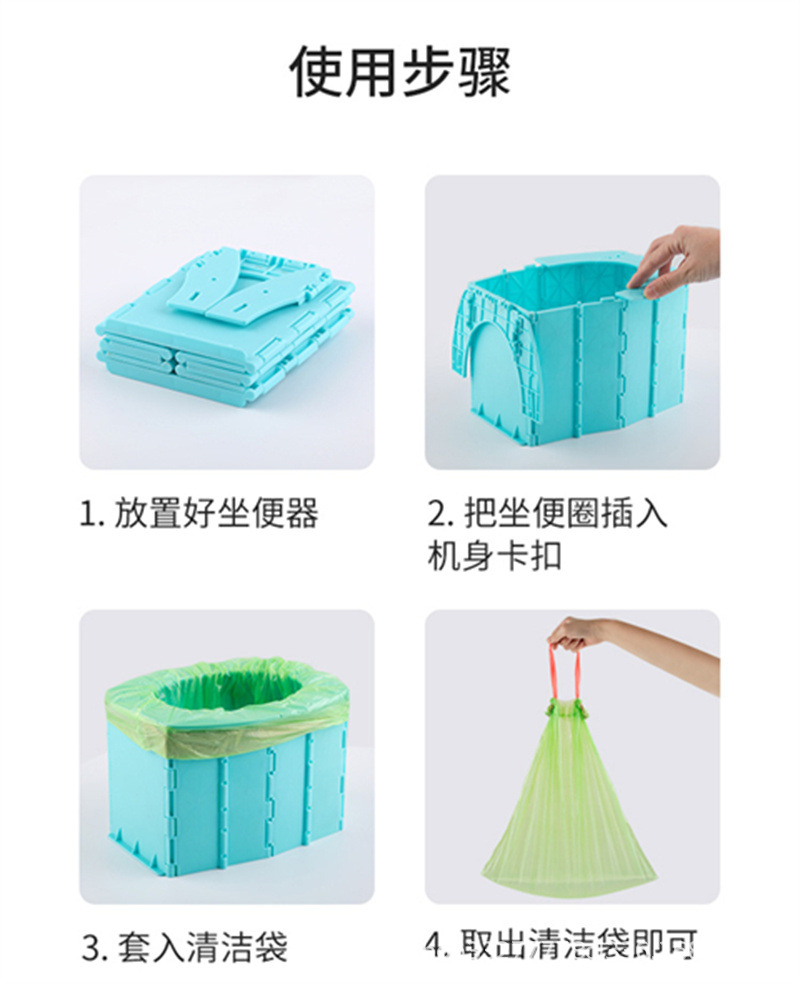 使用步骤

1. 放置好坐便器

2. 把坐便圈插入机身卡扣

3. 套入清洁袋

4. 取出清洁袋即可