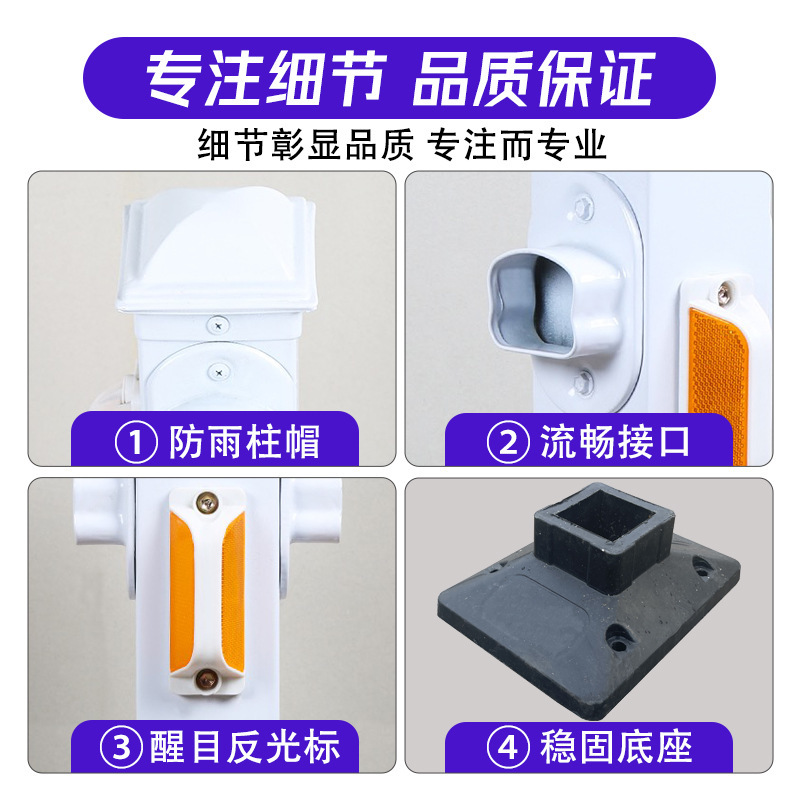 专注细节 品质保证

细节彰显品质 专注而专业

① 防雨柱帽

② 流畅接口

③ 醒目反光标

④ 稳固底座