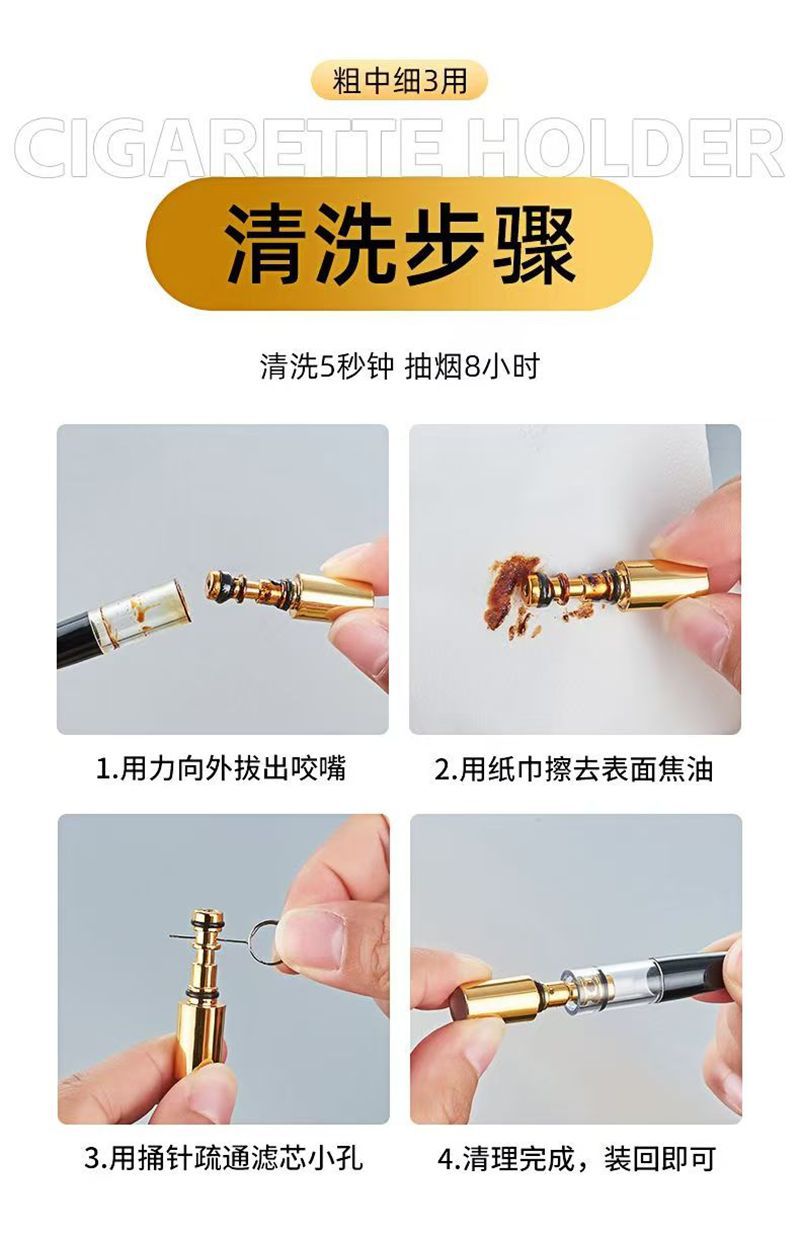 粗中细3用

CIGARETTE HOLDER

清洗步骤

清洗5秒钟 抽烟8小时

1.用力向外拔出咬嘴

2.用纸巾擦去表面焦油

3.用捅针疏通滤芯小孔

4.清理完成，装回即可