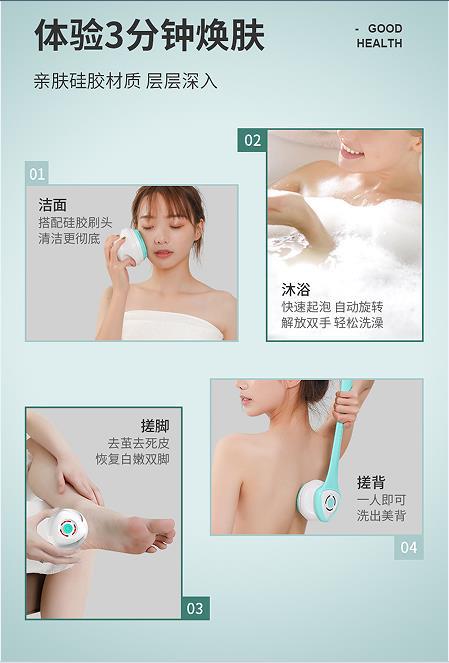 体验3分钟焕肤

- GOOD HEALTH

亲肤硅胶材质 层层深入

01

洁面
搭配硅胶刷头
清洁更彻底

02

沐浴
快速起泡 自动旋转
解放双手 轻松洗澡

搓脚
去茧去死皮
恢复白嫩双脚

03

搓背
一人即可
洗出美背

04