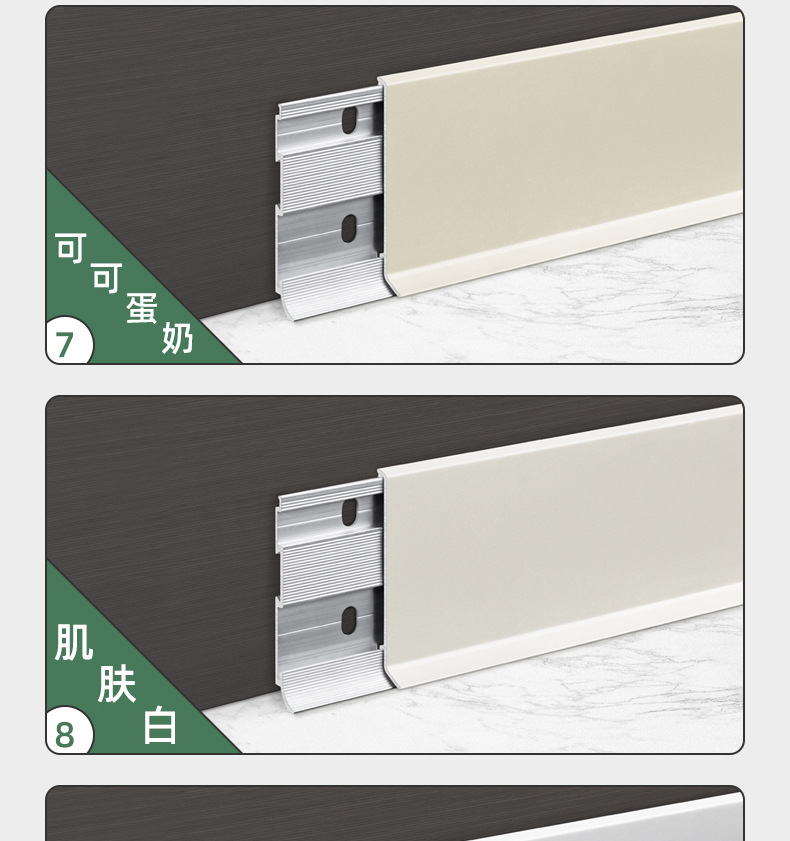 可可蛋奶
7

肌肤白
8