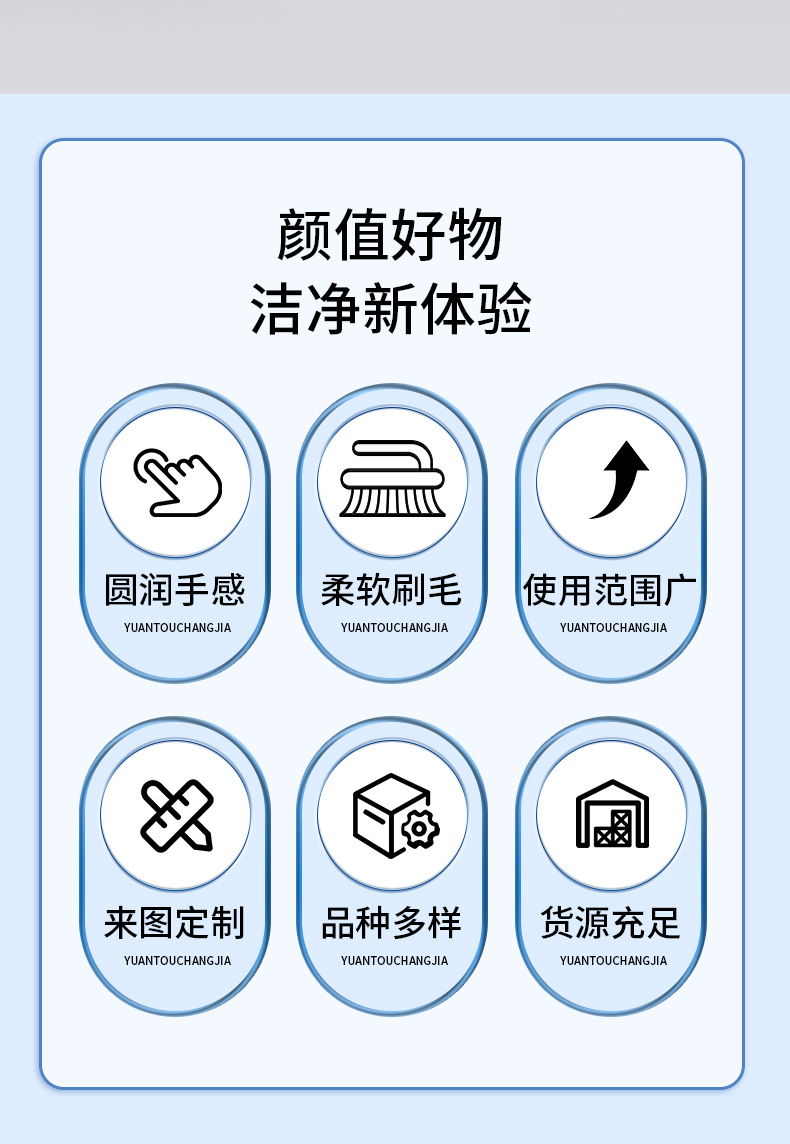 颜值好物
洁净新体验

圆润手感
YUANTOUCHANGJIA

柔软刷毛
YUANTOUCHANGJIA

使用范围广
YUANTOUCHANGJIA

来图定制
YUANTOUCHANGJIA

品种多样
YUANTOUCHANGJIA

货源充足
YUANTOUCHANGJIA