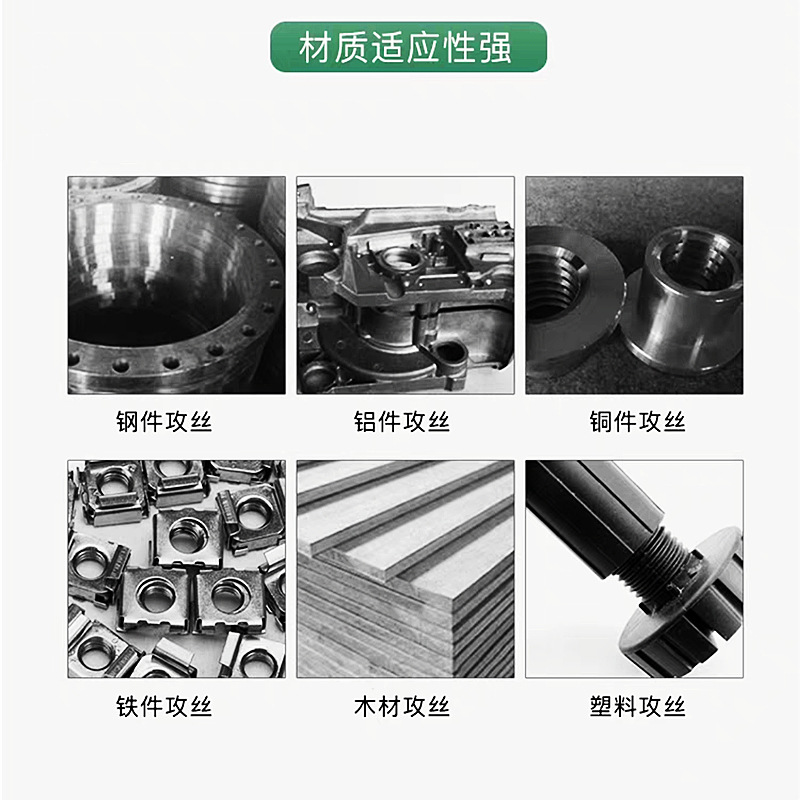 材质适应性强

钢件攻丝

铝件攻丝

铜件攻丝

铁件攻丝

木材攻丝

塑料攻丝