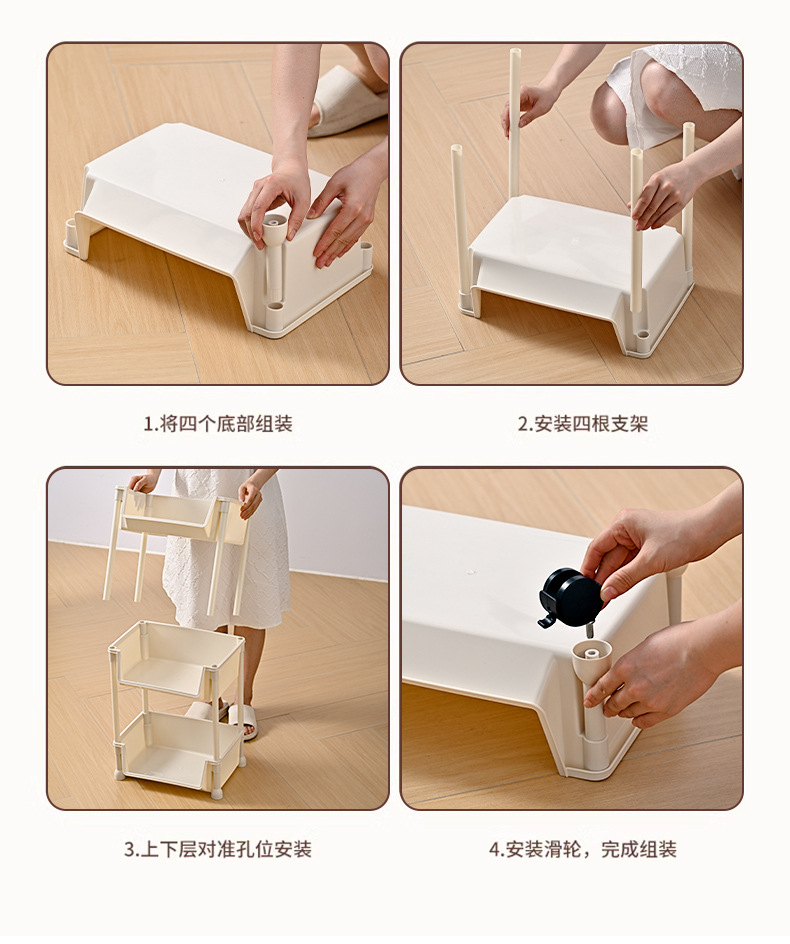 1.将四个底部组装

2.安装四根支架

3.上下层对准孔位安装

4.安装滑轮，完成组装