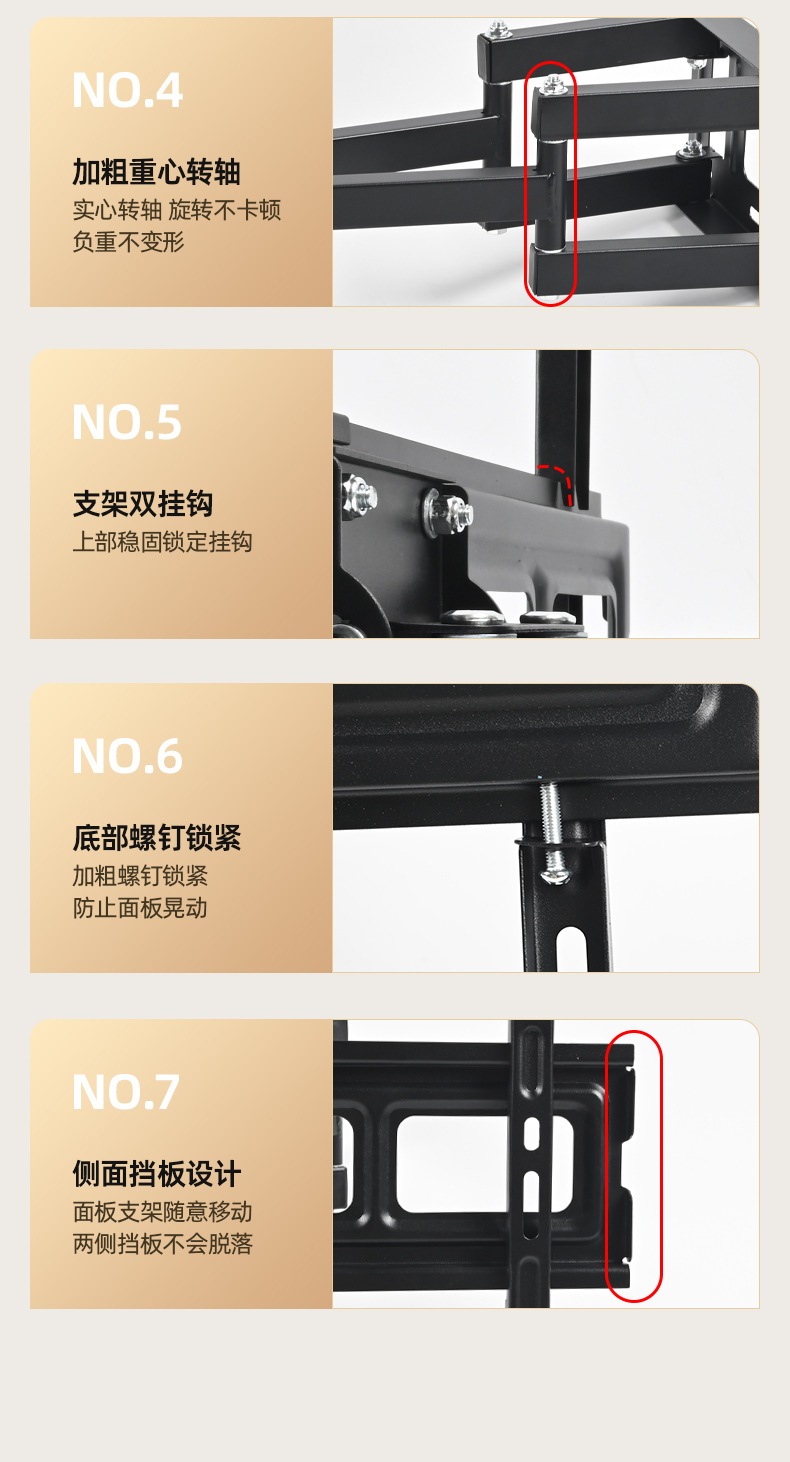 NO.4

加粗重心转轴

实心转轴 旋转不卡顿
负重不变形

NO.5

支架双挂钩

上部稳固锁定挂钩

NO.6

底部螺钉锁紧

加粗螺钉锁紧
防止面板晃动

NO.7

侧面挡板设计

面板支架随意移动
两侧挡板不会脱落