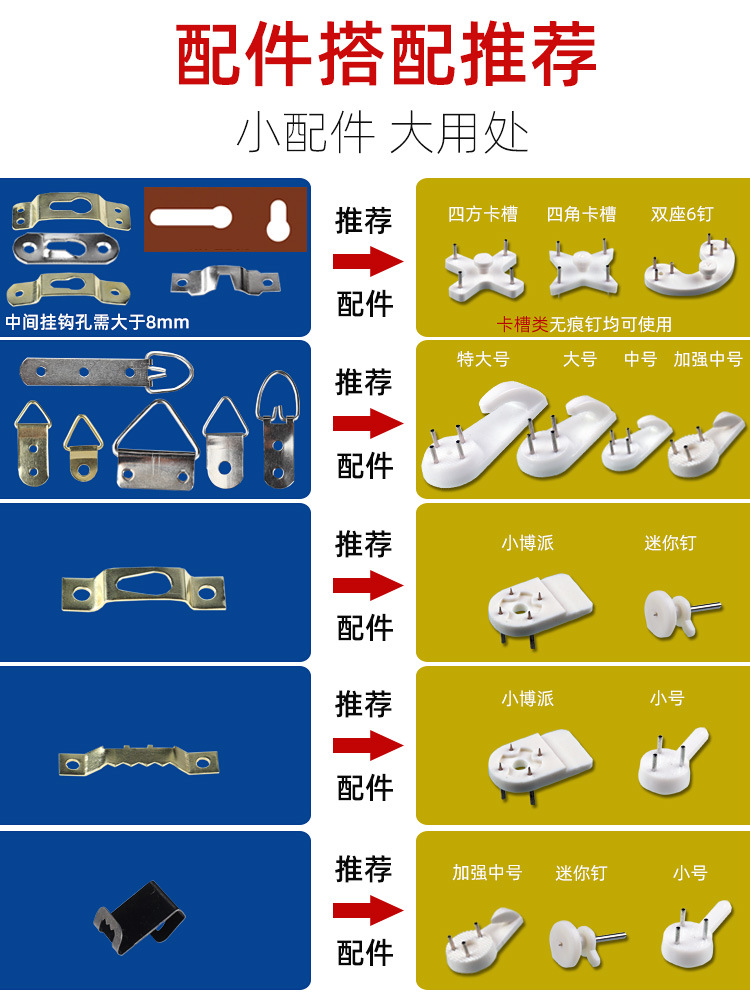 配件搭配推荐

小配件 大用处

中间挂钩孔需大于8mm

推荐

配件

四方卡槽 四角卡槽 双座6钉

卡槽类无痕钉均可使用

推荐

配件

特大号 大号 中号 加强中号

推荐

配件

小博派 迷你钉

推荐

配件

小博派 小号

推荐

配件

加强中号 迷你钉 小号