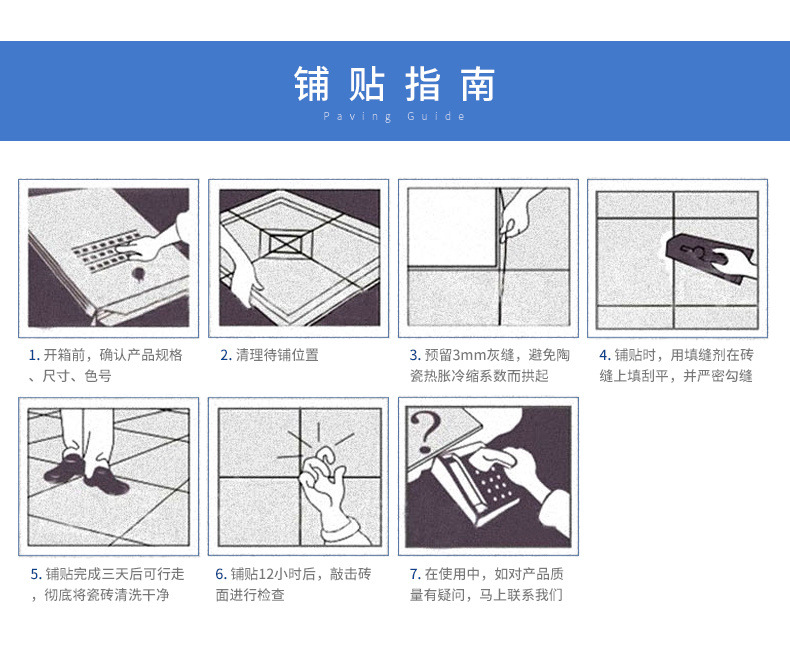 铺贴指南

Paving Guide

1. 开箱前，确认产品规格、尺寸、色号

2. 清理待铺位置

3. 预留3mm灰缝，避免陶瓷热胀冷缩系数而拱起

4. 铺贴时，用填缝剂在砖缝上填刮平，并严密勾缝

5. 铺贴完成三天后可行走，彻底将瓷砖清洗干净

6. 铺贴12小时后，敲击砖面进行检查

7. 在使用中，如对产品质量有疑问，马上联系我们