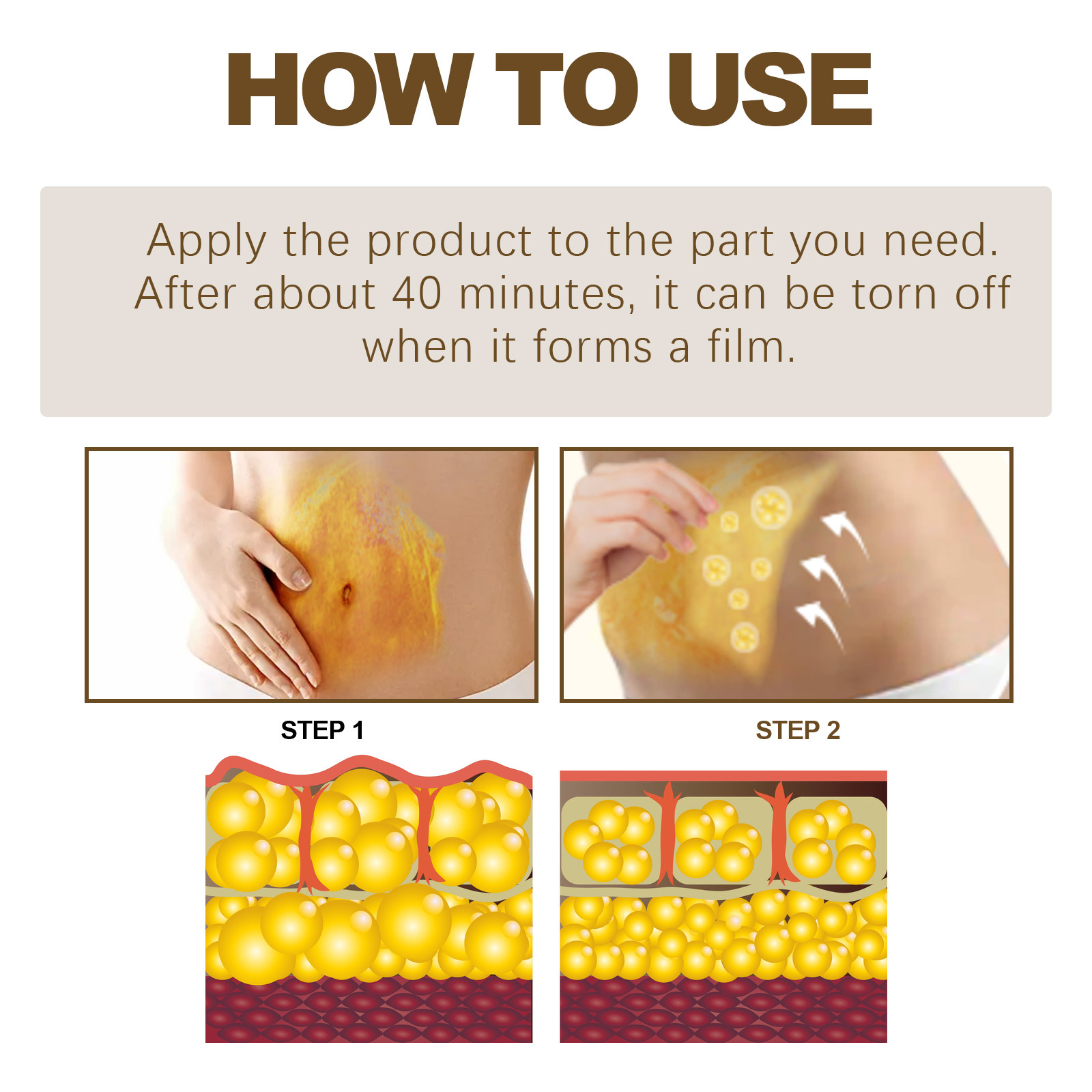 HOW TO USE

Apply the product to the part you need. After about 40 minutes, it can be torn off when it forms a film.

STEP 1

STEP 2