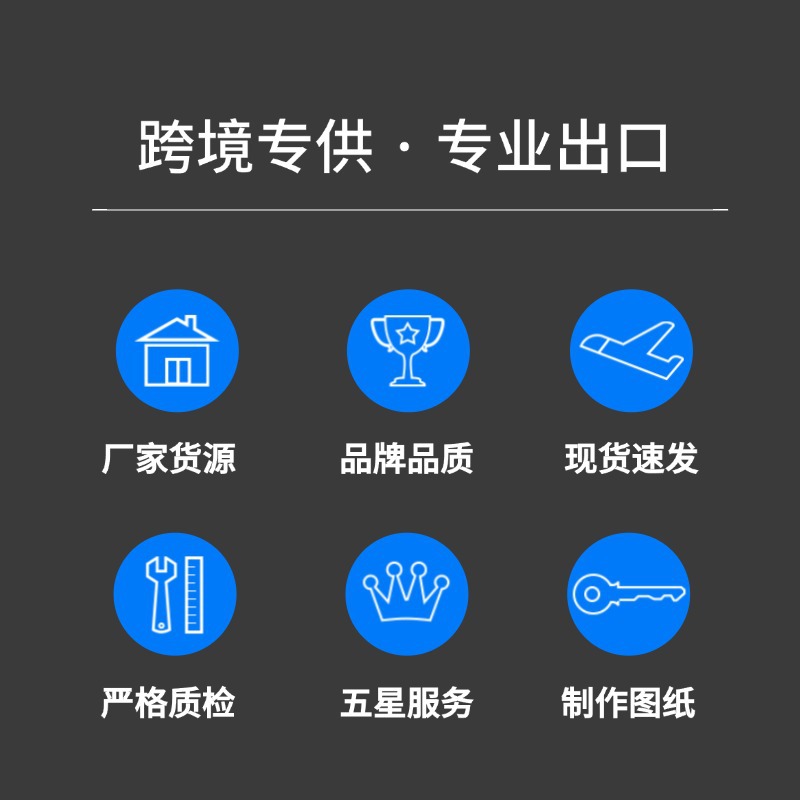 跨境专供 · 专业出口

厂家货源 品牌品质 现货速发

严格质检 五星服务 制作图纸