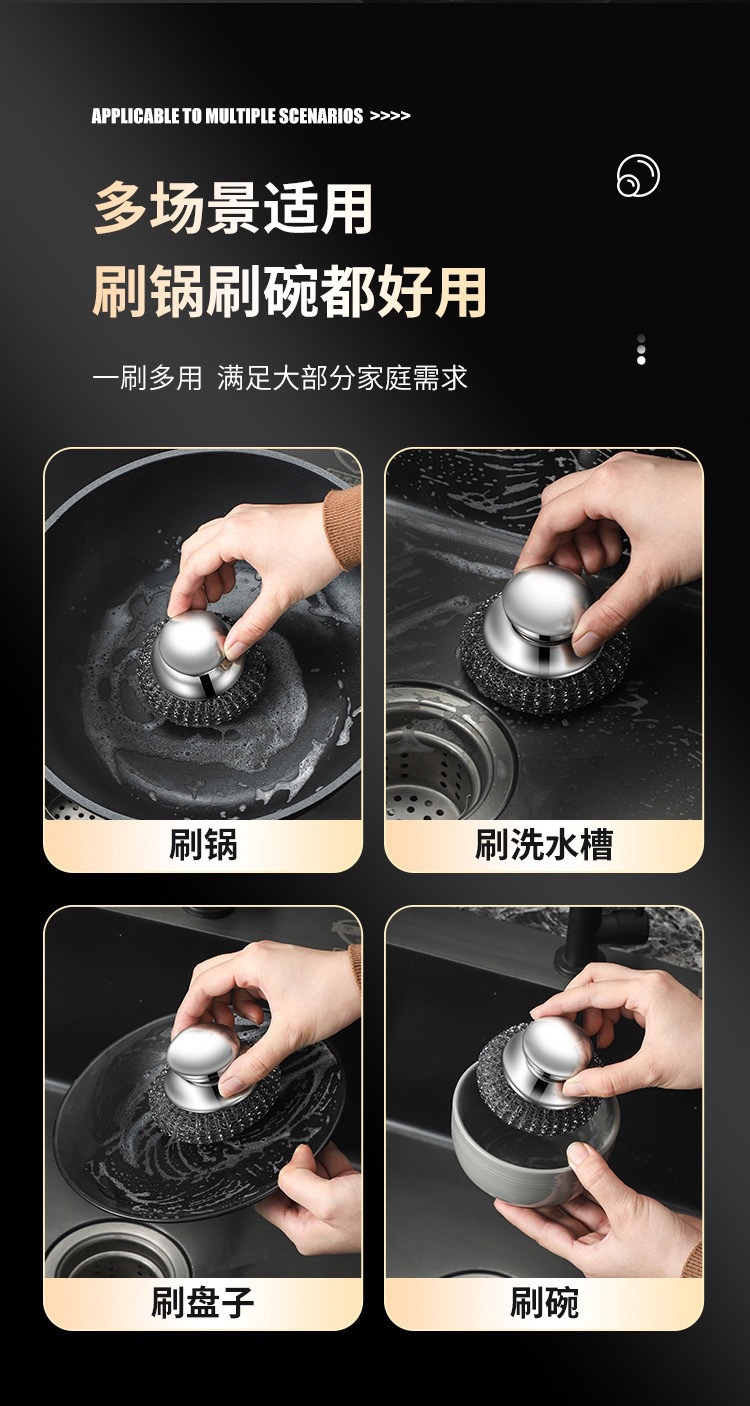 APPLICABLE TO MULTIPLE SCENARIOS >>>>

多场景适用
刷锅刷碗都好用

一刷多用 满足大部分家庭需求

刷锅

刷洗水槽

刷盘子

刷碗