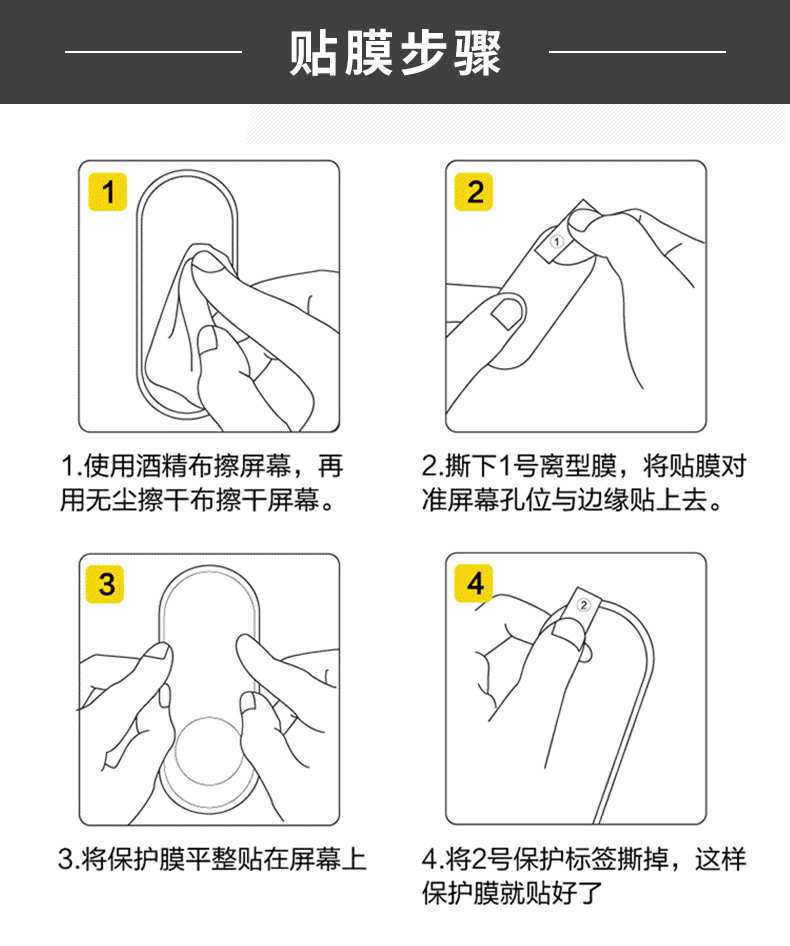 贴膜步骤

1

1.使用酒精布擦屏幕，再用无尘擦干布擦干屏幕。

2

①

2.撕下1号离型膜，将贴膜对准屏幕孔位与边缘贴上去。

3

3.将保护膜平整贴在屏幕上

4

②

4.将2号保护标签撕掉，这样保护膜就贴好了