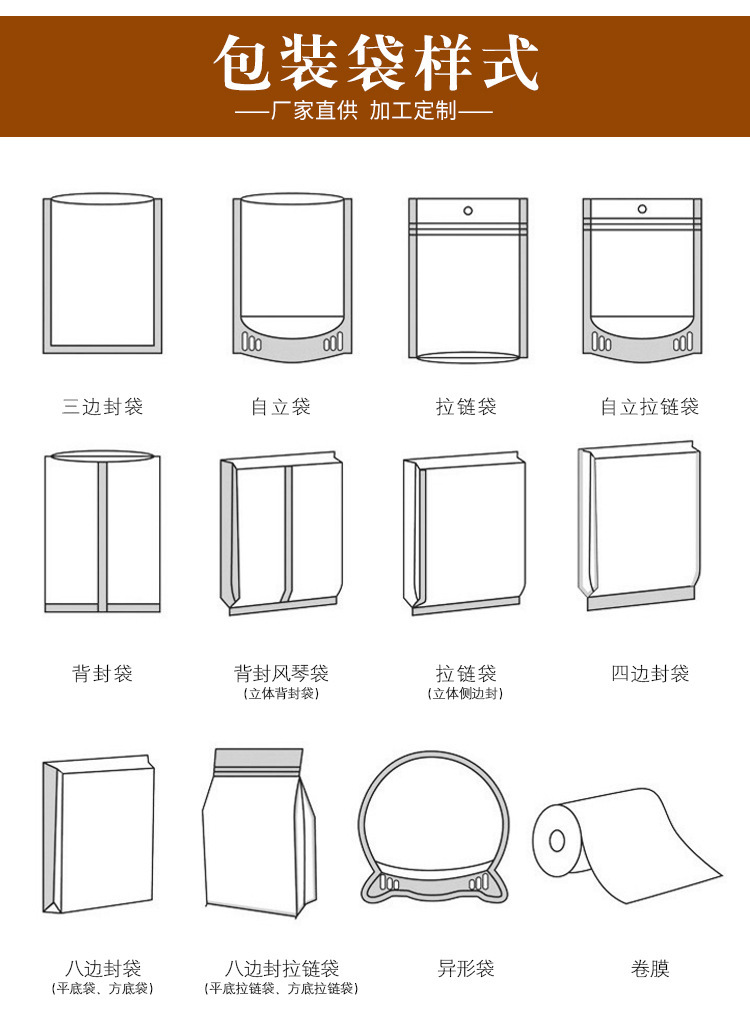 包装袋样式

——厂家直供 加工定制——

三边封袋

自立袋

拉链袋

自立拉链袋

背封袋

背封风琴袋
（立体背封袋）

拉链袋
（立体侧边封）

四边封袋

八边封袋
（平底袋、方底袋）

八边封拉链袋
（平底拉链袋、方底拉链袋）

异形袋

卷膜