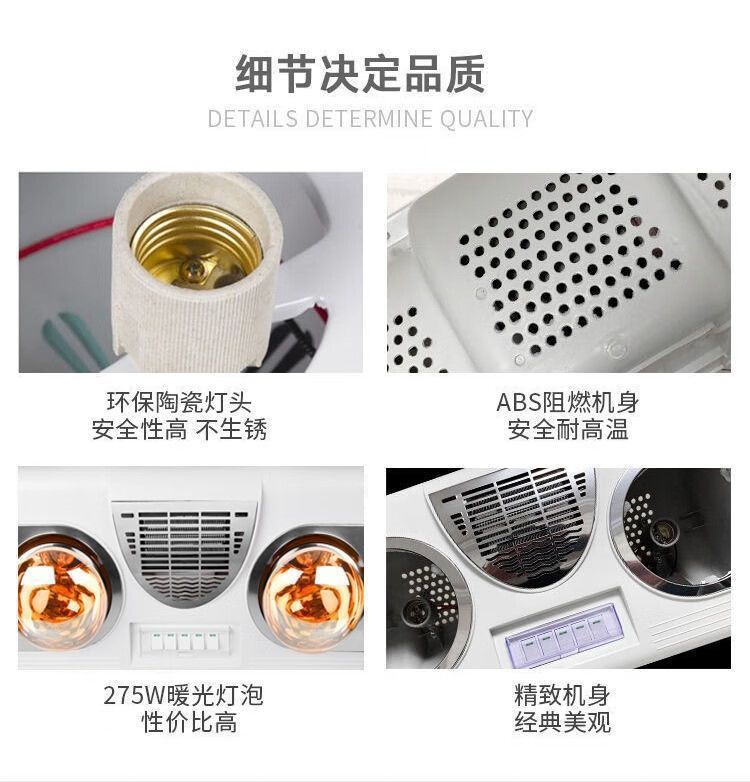 细节决定品质
DETAILS DETERMINE QUALITY

环保陶瓷灯头
安全性高 不生锈

ABS阻燃机身
安全耐高温

275W暖光灯泡
性价比高

精致机身
经典美观