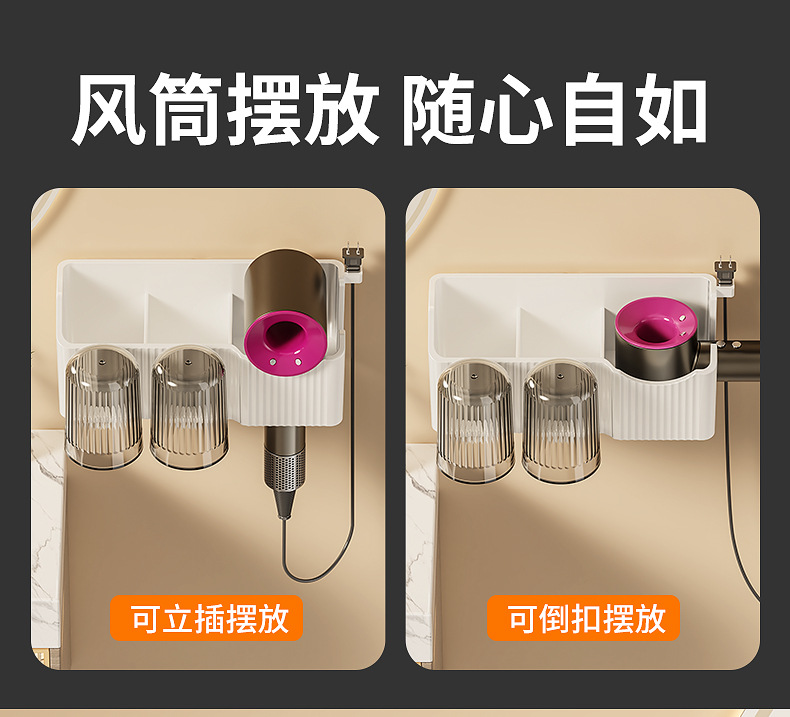 风筒摆放 随心自如

可立插摆放

可倒扣摆放