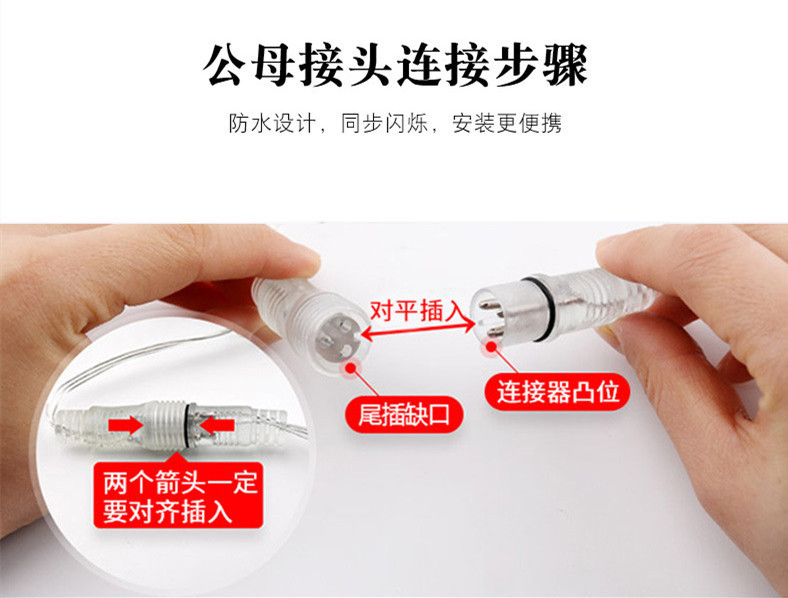 公母接头连接步骤

防水设计，同步闪烁，安装更便携

对平插入

尾插缺口

连接器凸位

两个箭头一定要对齐插入