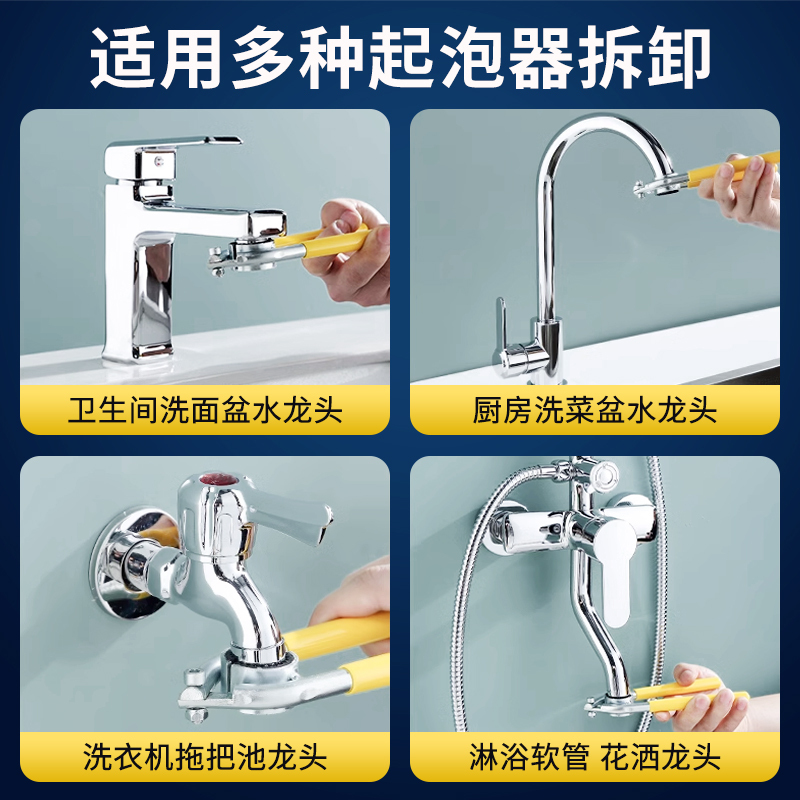 适用多种起泡器拆卸

卫生间洗面盆水龙头

厨房洗菜盆水龙头

洗衣机拖把池龙头

淋浴软管 花洒龙头