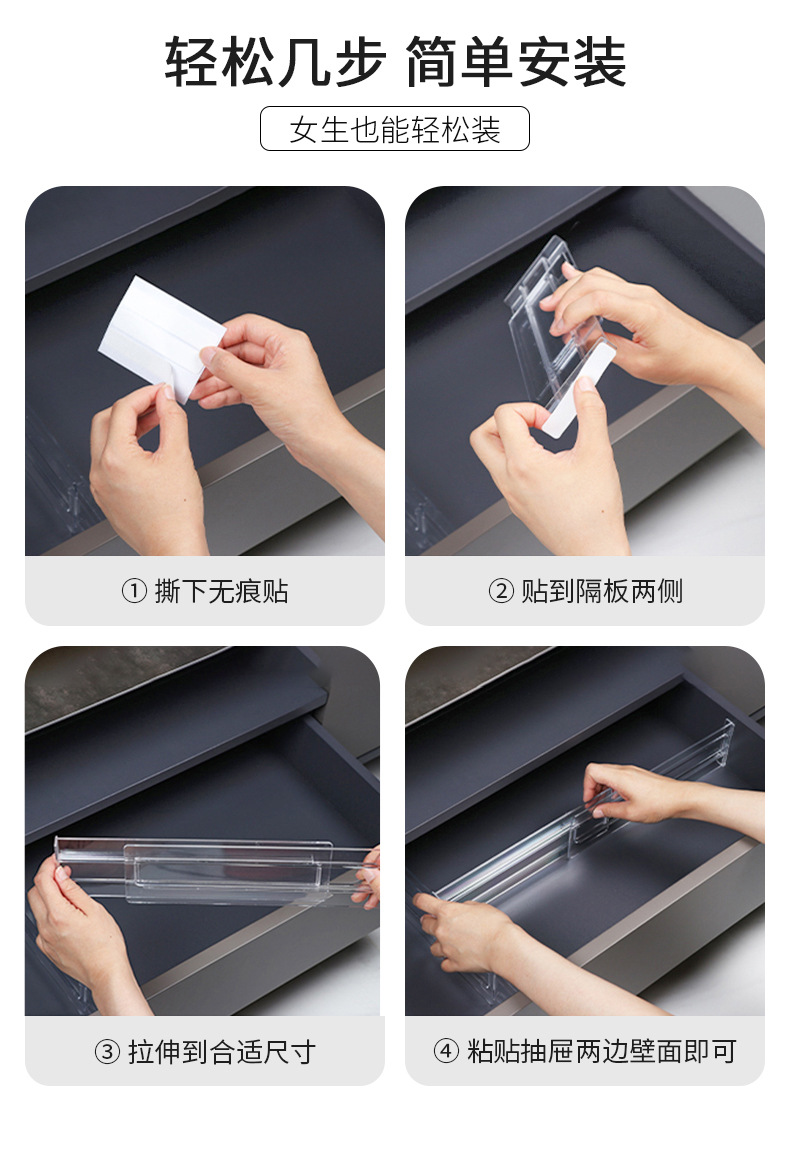 轻松几步 简单安装

女生也能轻松装

① 撕下无痕贴

② 贴到隔板两侧

③ 拉伸到合适尺寸

④ 粘贴抽屉两边壁面即可