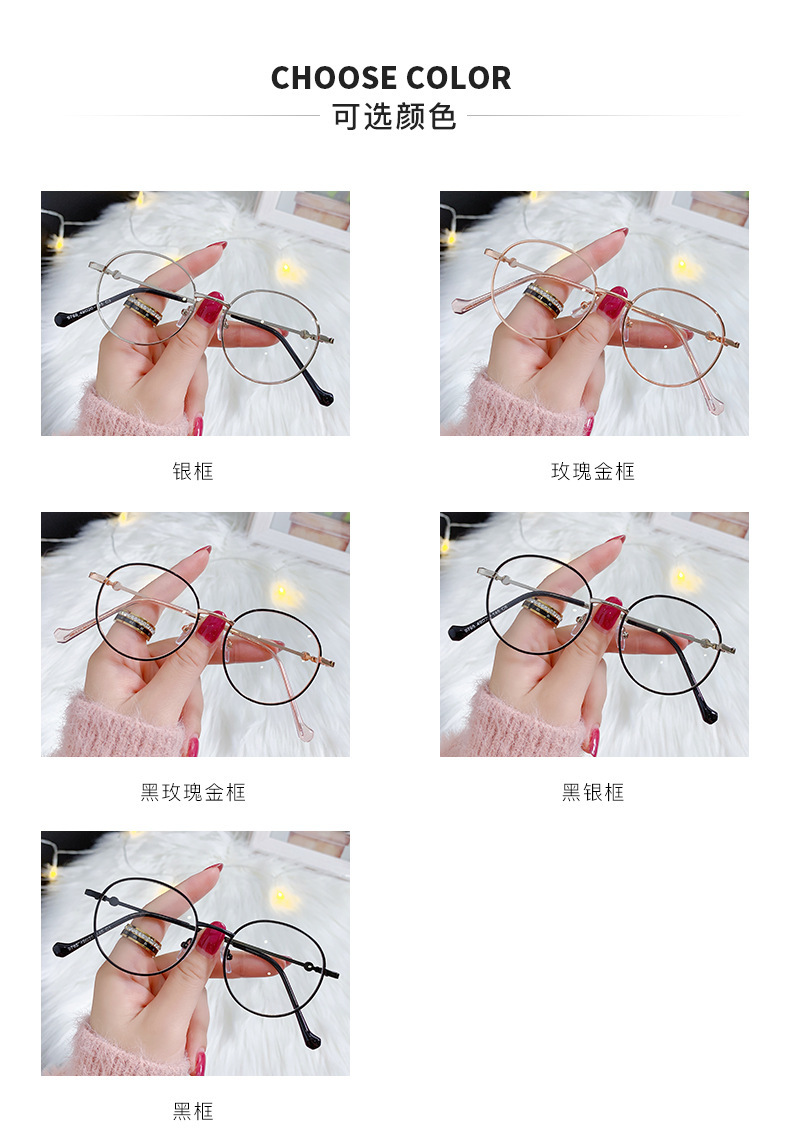 CHOOSE COLOR
可选颜色

银框

玫瑰金框

黑玫瑰金框

黑银框

黑框