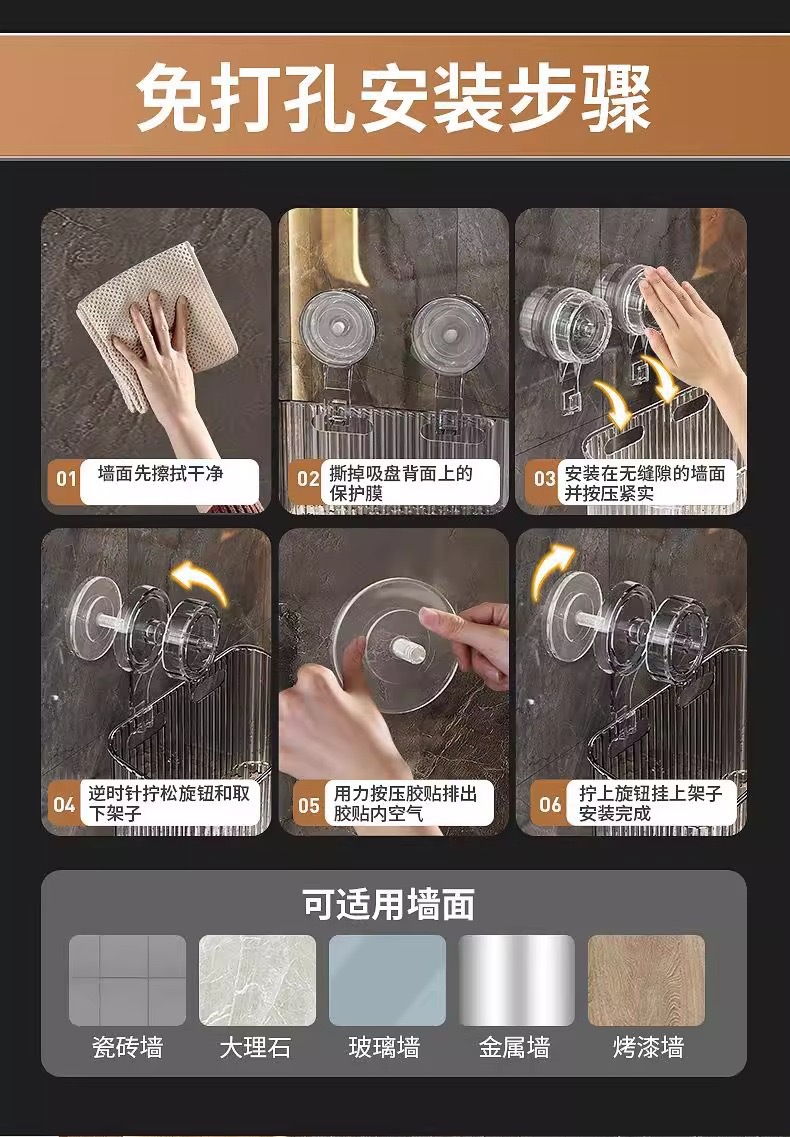 免打孔安装步骤

01 墙面先擦拭干净

02 撕掉吸盘背面上的保护膜

03 安装在无缝隙的墙面并按压紧实

04 逆时针拧松旋钮和取下架子

05 用力按压胶贴排出胶贴内空气

06 拧上旋钮挂上架子安装完成

可适用墙面

瓷砖墙 大理石 玻璃墙 金属墙 烤漆墙