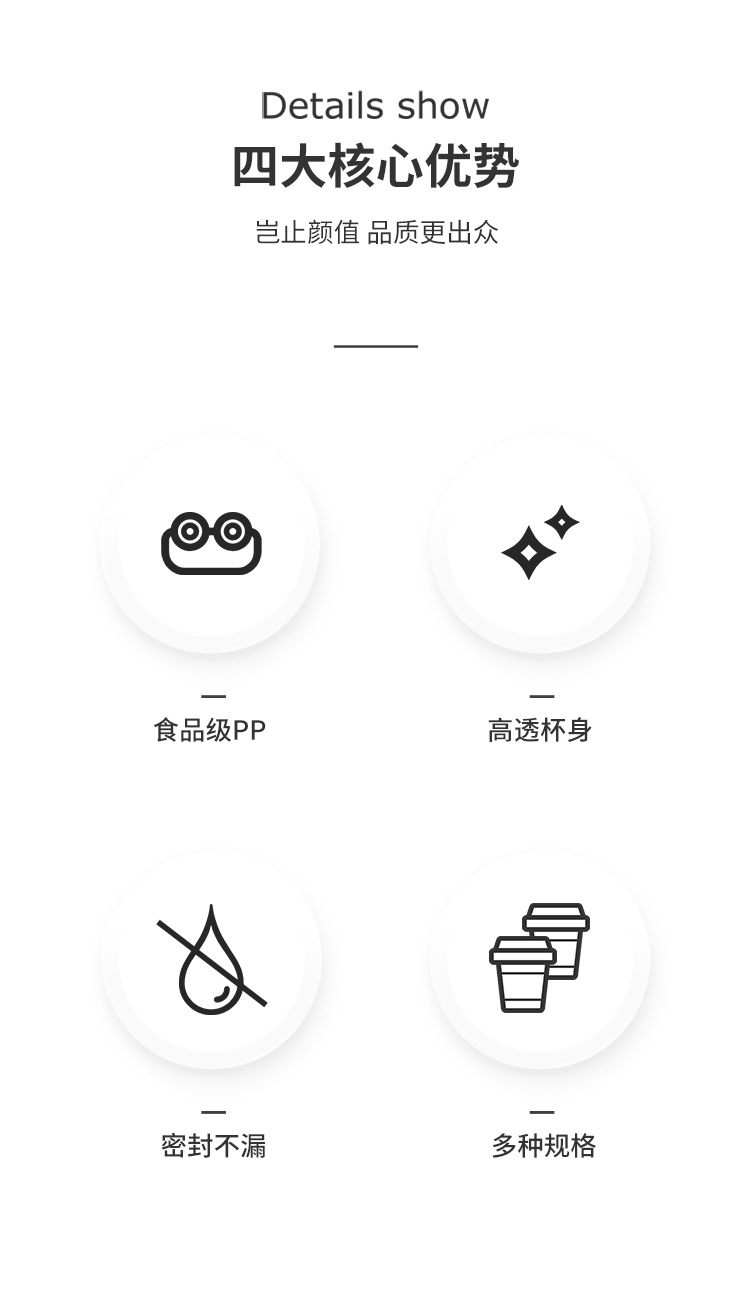 Details show

四大核心优势

岂止颜值 品质更出众

食品级PP

高透杯身

密封不漏

多种规格