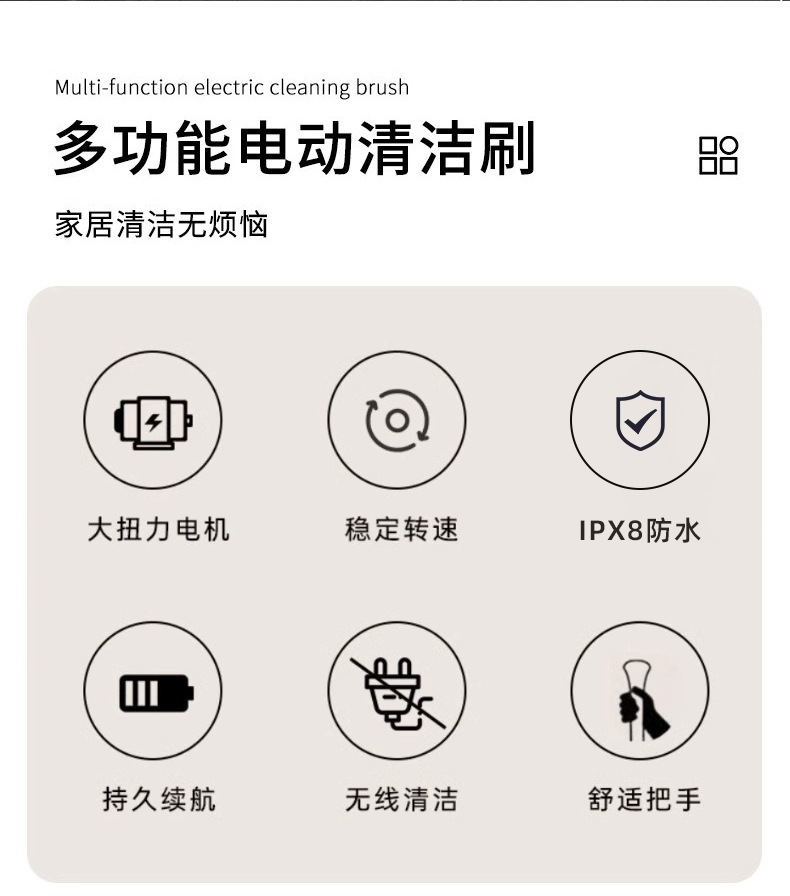 Multi-function electric cleaning brush

多功能电动清洁刷

家居清洁无烦恼

大扭力电机

稳定转速

IPX8防水

持久续航

无线清洁

舒适把手