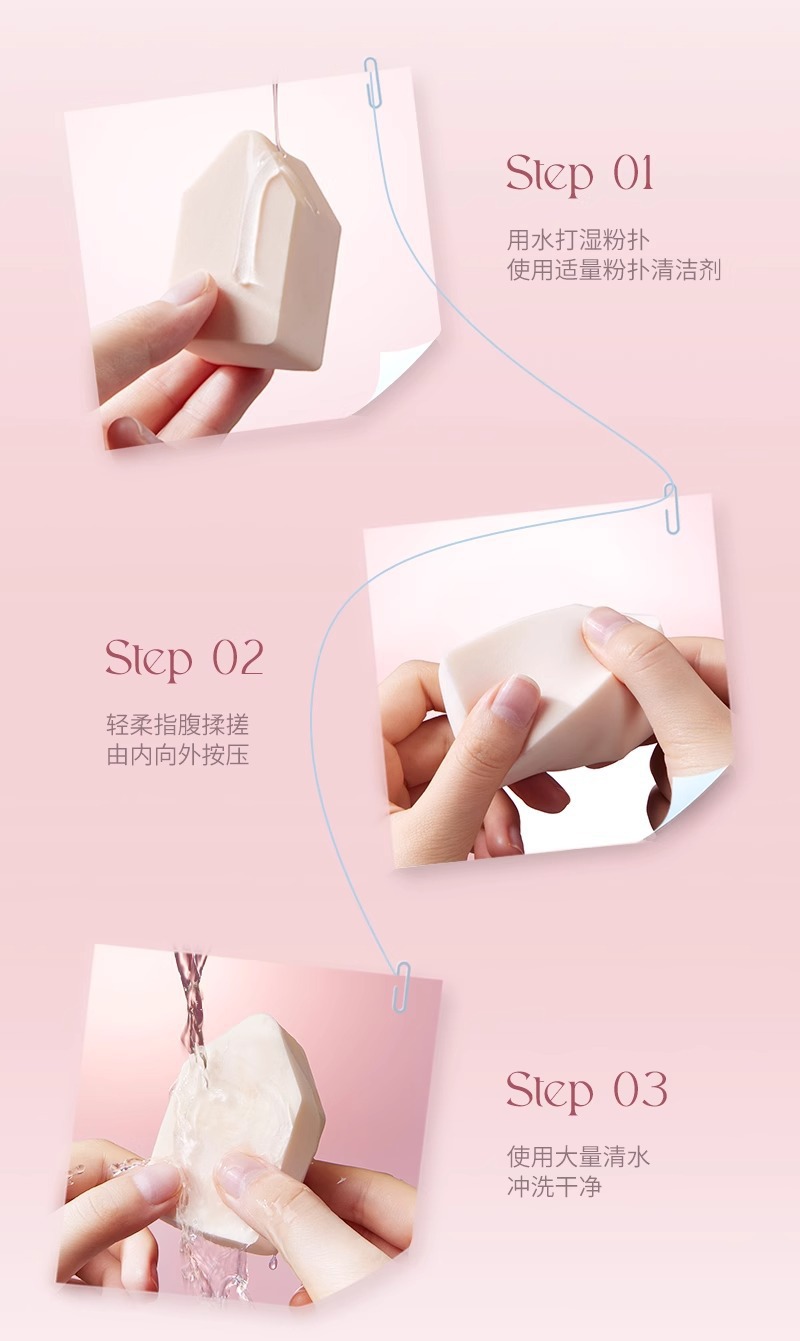 Step 01

用水打湿粉扑
使用适量粉扑清洁剂

Step 02

轻柔指腹揉搓
由内向外按压

Step 03

使用大量清水
冲洗干净