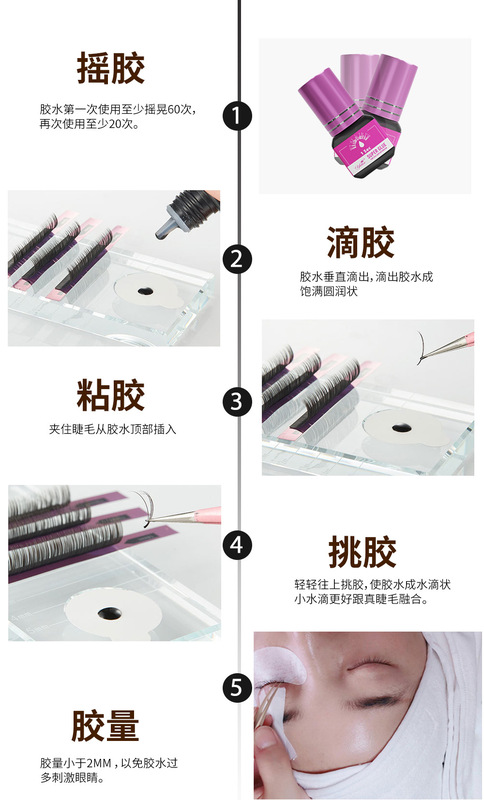 摇胶

胶水第一次使用至少摇晃60次，再次使用至少20次。

1

SUPER GLUE

2

滴胶

胶水垂直滴出，滴出胶水成饱满圆润状

粘胶

夹住睫毛从胶水顶部插入

3

4

挑胶

轻轻往上挑胶，使胶水成水滴状小水滴更好跟真睫毛融合。

5

胶量

胶量小于2MM，以免胶水过多刺激眼睛。