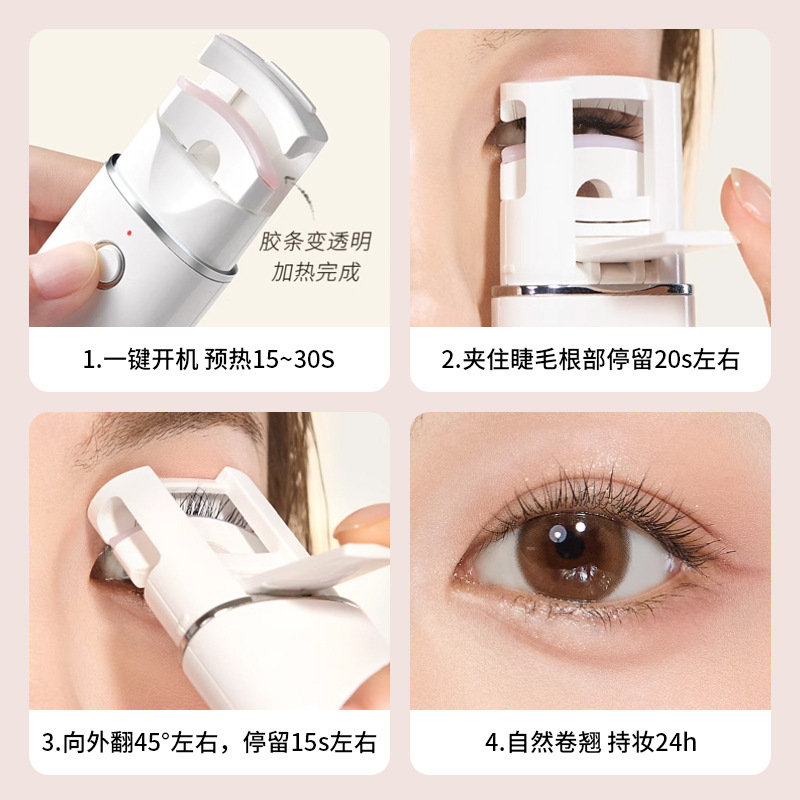 胶条变透明
加热完成

1.一键开机 预热15~30S

2.夹住睫毛根部停留20s左右

3.向外翻45°左右，停留15s左右

4.自然卷翘 持妆24h