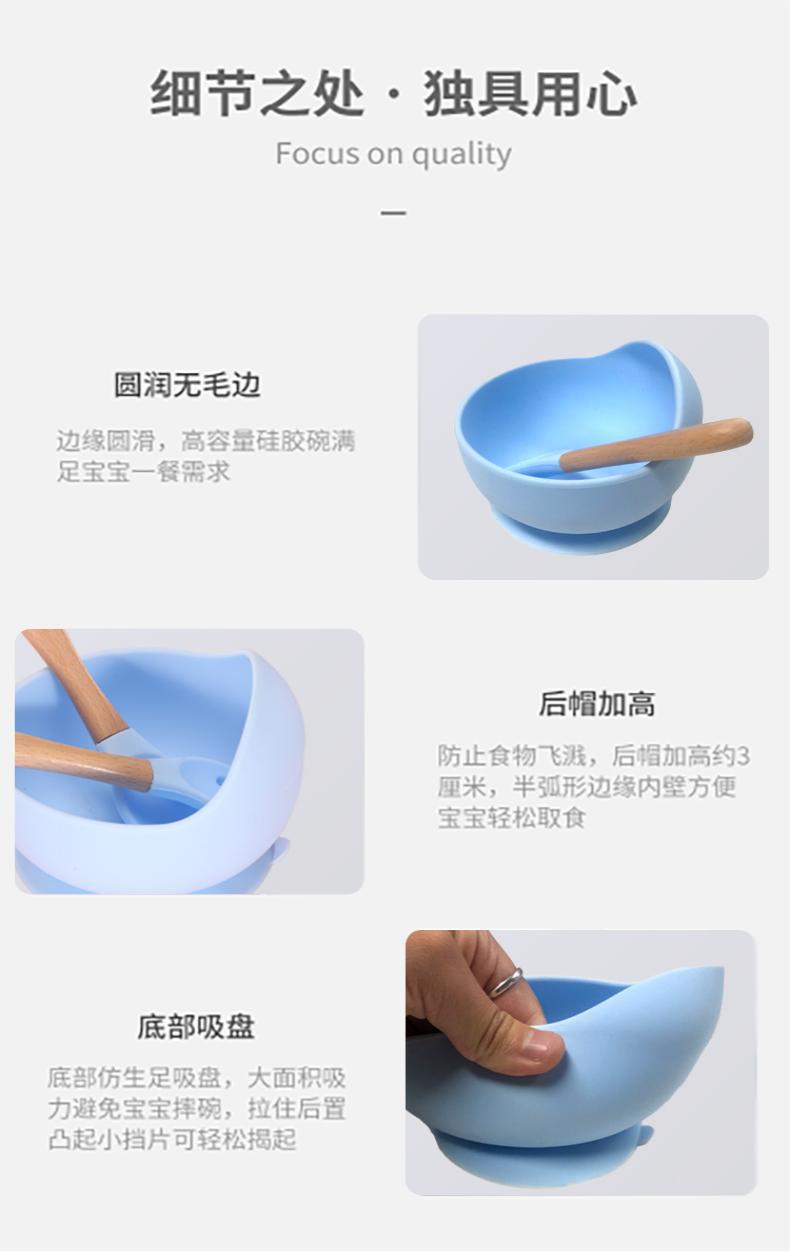 细节之处 · 独具用心

Focus on quality

—

圆润无毛边

边缘圆滑，高容量硅胶碗满足宝宝一餐需求

后帽加高

防止食物飞溅，后帽加高约3厘米，半弧形边缘内壁方便宝宝轻松取食

底部吸盘

底部仿生足吸盘，大面积吸力避免宝宝摔碗，拉住后置凸起小挡片可轻松揭起