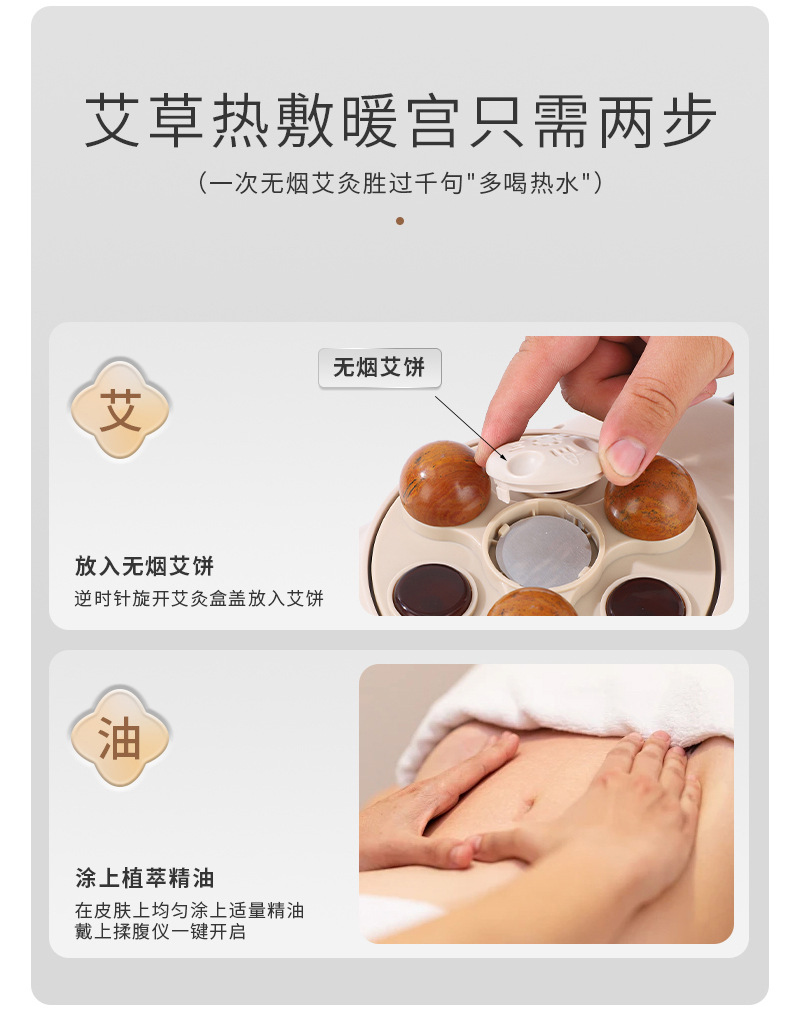 艾草热敷暖宫只需两步

(一次无烟艾灸胜过千句"多喝热水")

艾

无烟艾饼

放入无烟艾饼

逆时针旋开艾灸盒盖放入艾饼

油

涂上植萃精油

在皮肤上均匀涂上适量精油
戴上揉腹仪一键开启