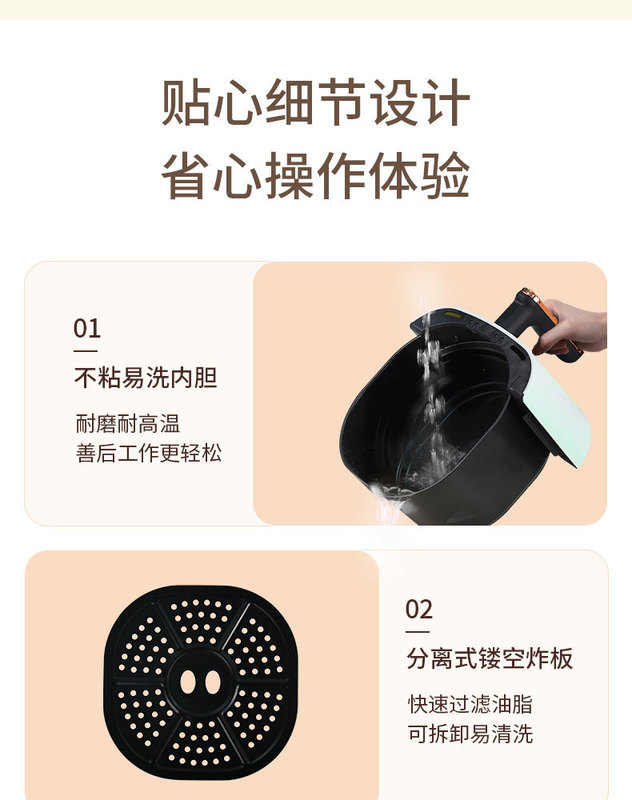 贴心细节设计
省心操作体验

01

不粘易洗内胆

耐磨耐高温
善后工作更轻松

02

分离式镂空炸板

快速过滤油脂
可拆卸易清洗