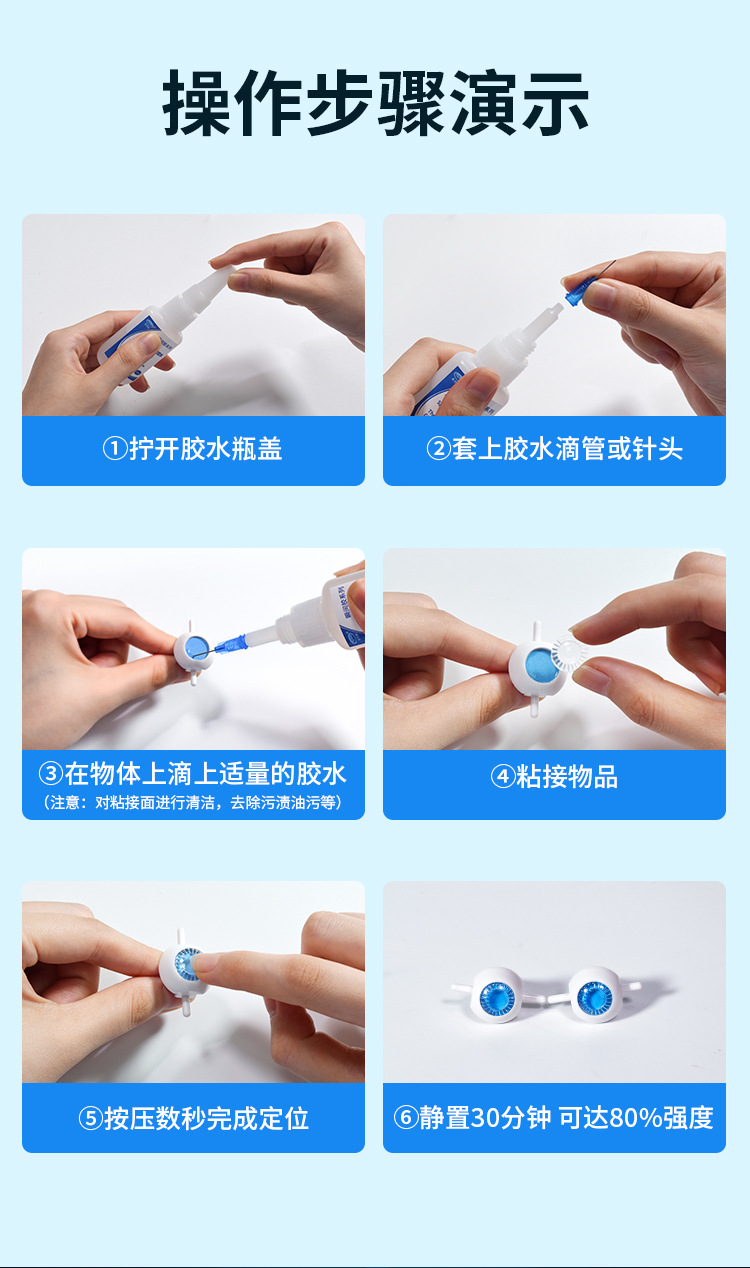 操作步骤演示

①拧开胶水瓶盖

②套上胶水滴管或针头

③在物体上滴上适量的胶水
（注意：对粘接面进行清洁，去除污渍油污等）

④粘接物品

⑤按压数秒完成定位

⑥静置30分钟 可达80%强度