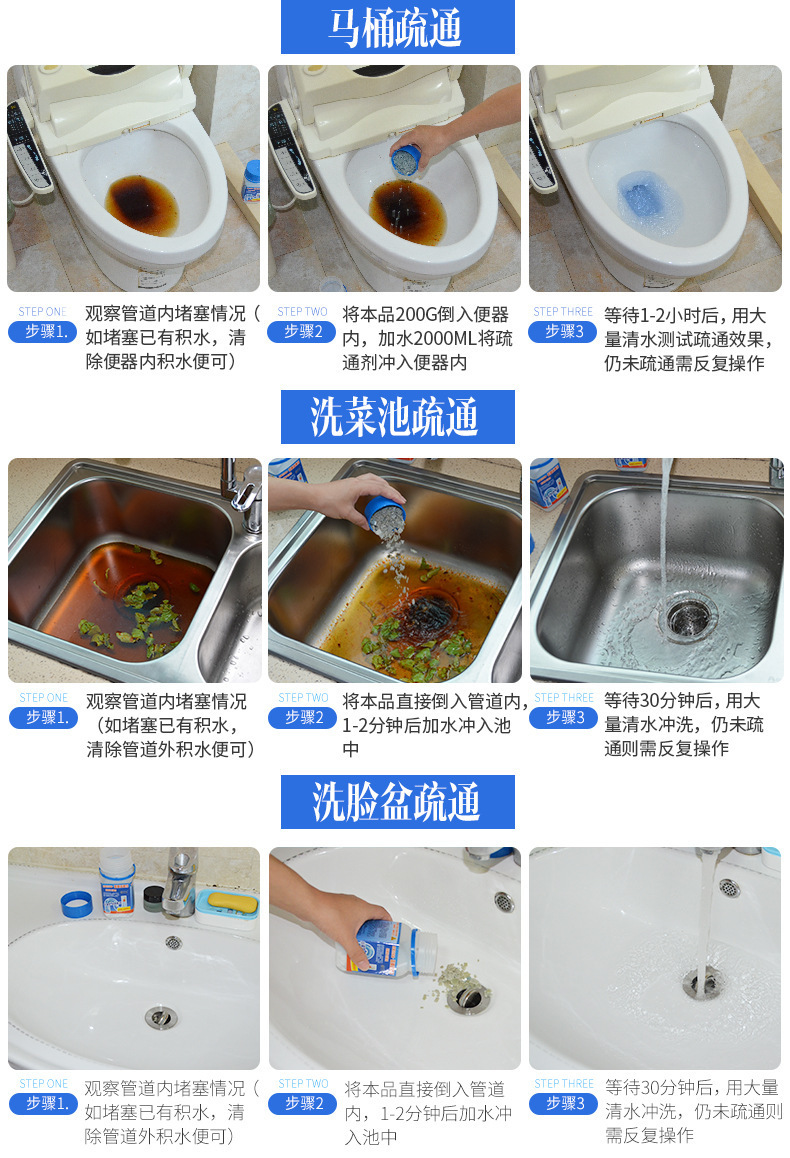 马桶疏通

STEP ONE
步骤1.
观察管道内堵塞情况（如堵塞已有积水，清除便器内积水便可）

STEP TWO
步骤2
将本品200G倒入便器内，加水2000ML将疏通剂冲入便器内

STEP THREE
步骤3
等待1-2小时后，用大量清水测试疏通效果，仍未疏通需反复操作

洗菜池疏通

STEP ONE
步骤1.
观察管道内堵塞情况（如堵塞已有积水，清除管道外积水便可）

STEP TWO
步骤2
将本品直接倒入管道内，1-2分钟后加水冲入池中

STEP THREE
步骤3
等待30分钟后，用大量清水冲洗，仍未疏通则需反复操作

洗脸盆疏通

STEP ONE
步骤1.
观察管道内堵塞情况（如堵塞已有积水，清除管道外积水便可）

STEP TWO
步骤2
将本品直接倒入管道内，1-2分钟后加水冲入池中

STEP THREE
步骤3
等待30分钟后，用大量清水冲洗，仍未疏通则需反复操作