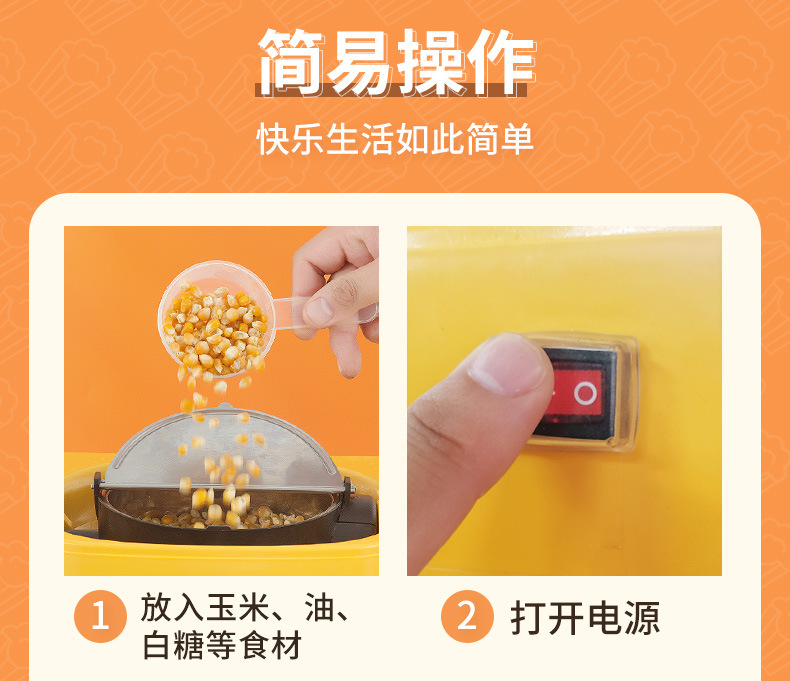 简易操作

快乐生活如此简单

1 放入玉米、油、白糖等食材

2 打开电源