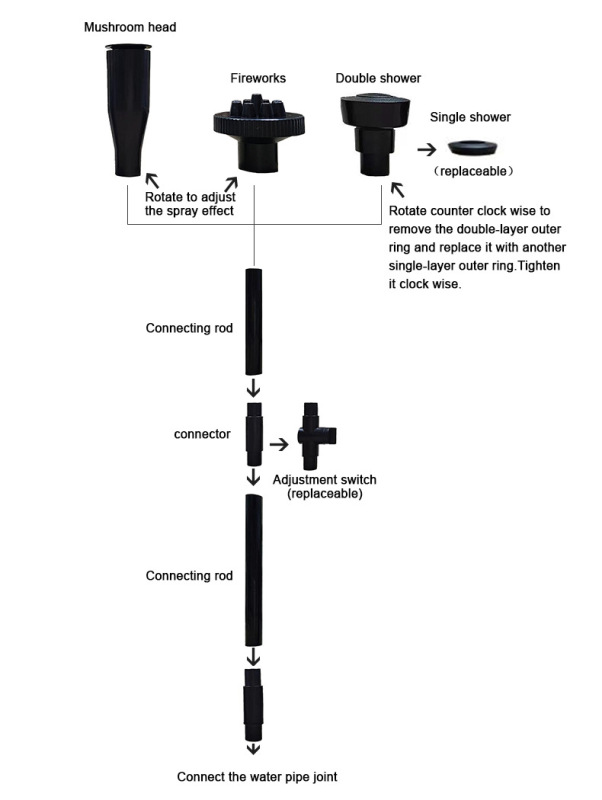 Mushroom head

Fireworks

Double shower

Single shower

（replaceable）

Rotate to adjust the spray effect

Rotate counter clock wise to remove the double-layer outer ring and replace it with another single-layer outer ring.Tighten it clock wise.

Connecting rod

connector

Adjustment switch (replaceable)

Connecting rod

Connect the water pipe joint